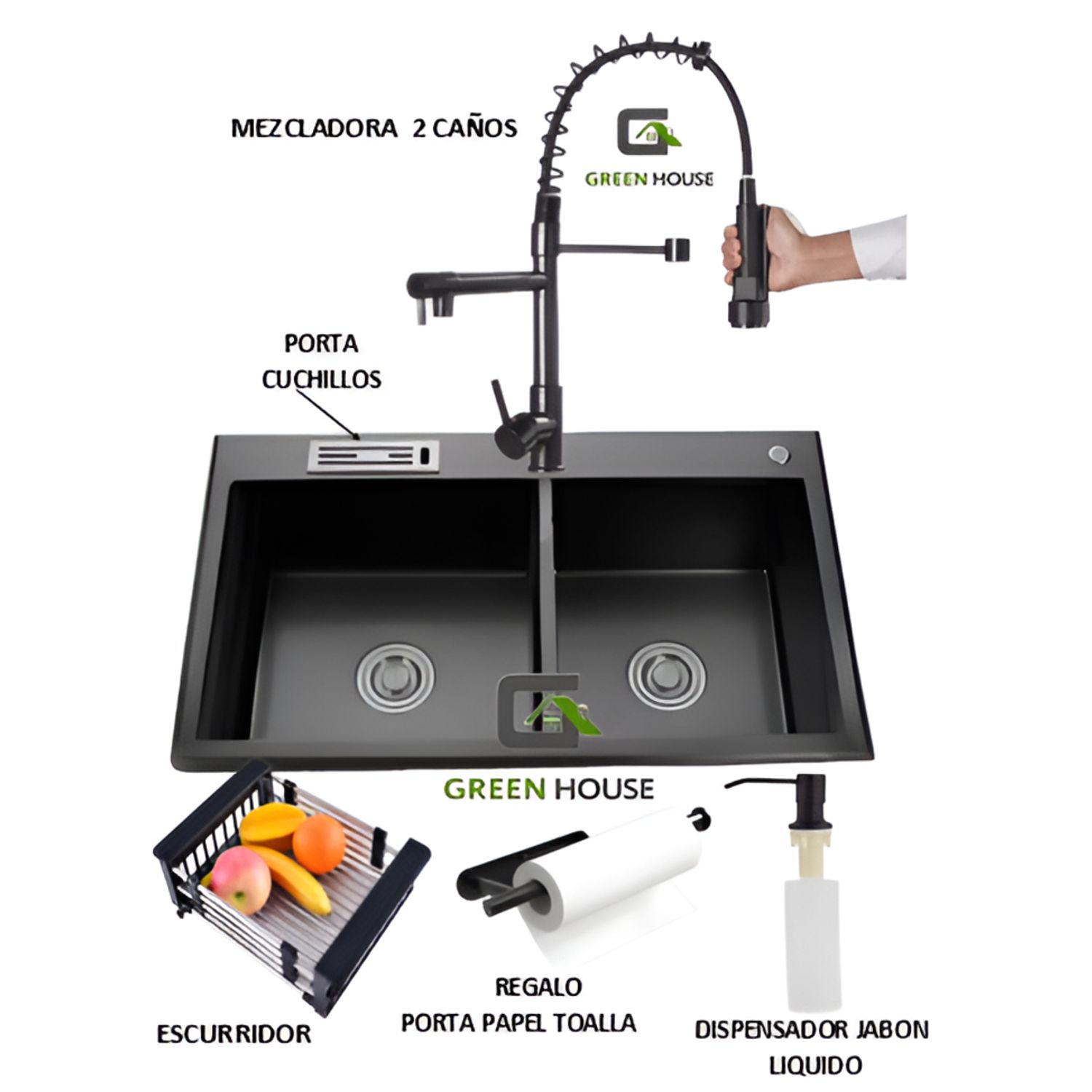 MEZCLADORA 2 CAÑOS

GREEN HOUSE

PORTA CUCHILLOS

GREEN HOUSE

ESCURRIDOR

REGALO
PORTA PAPEL TOALLA

DISPENSADOR JABON LIQUIDO