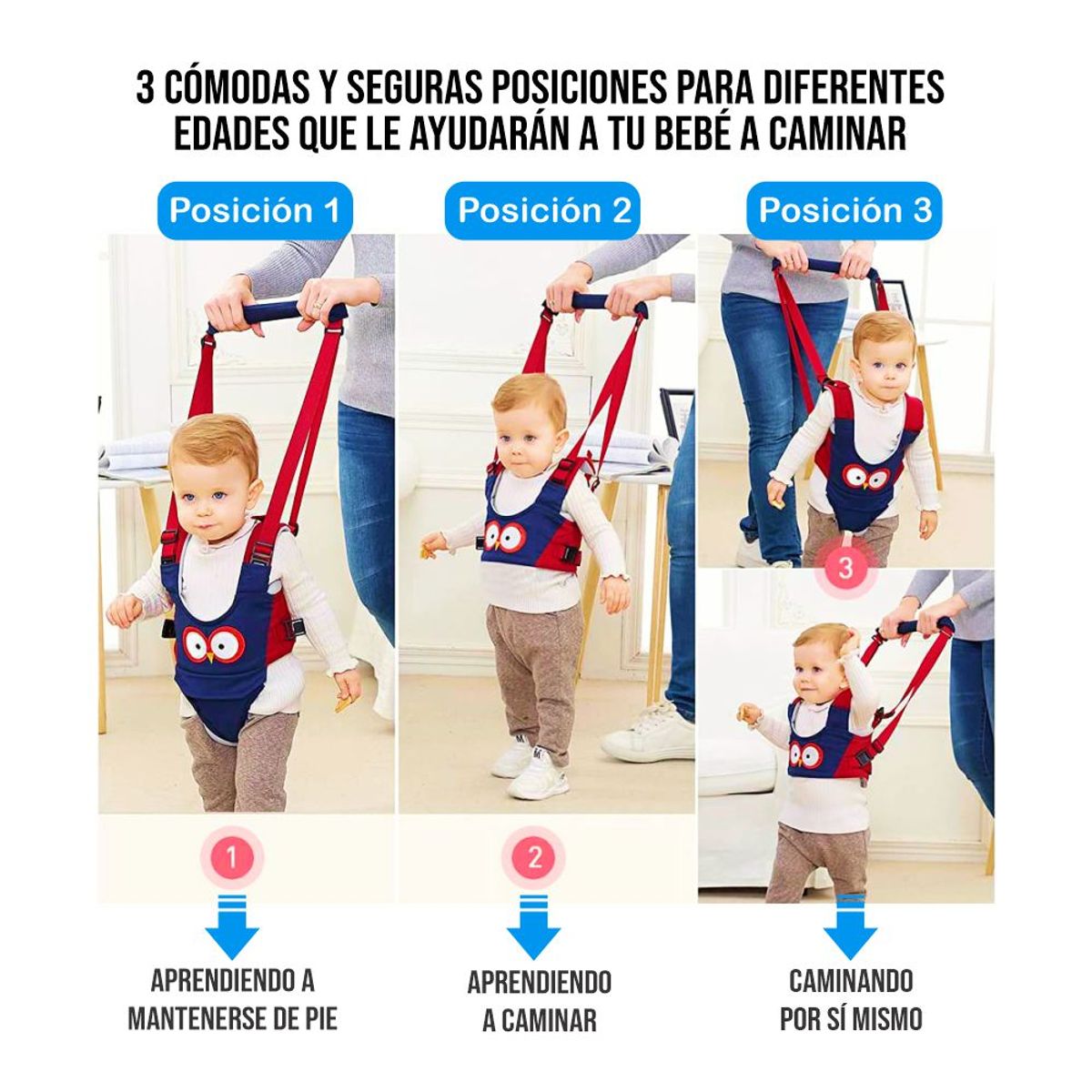 3 CÓMODAS Y SEGURAS POSICIONES PARA DIFERENTES EDADES QUE LE AYUDARÁN A TU BEBÉ A CAMINAR

Posición 1

Posición 2

Posición 3

3

1

2

APRENDIENDO A MANTENERSE DE PIE

APRENDIENDO A CAMINAR

CAMINANDO POR SÍ MISMO