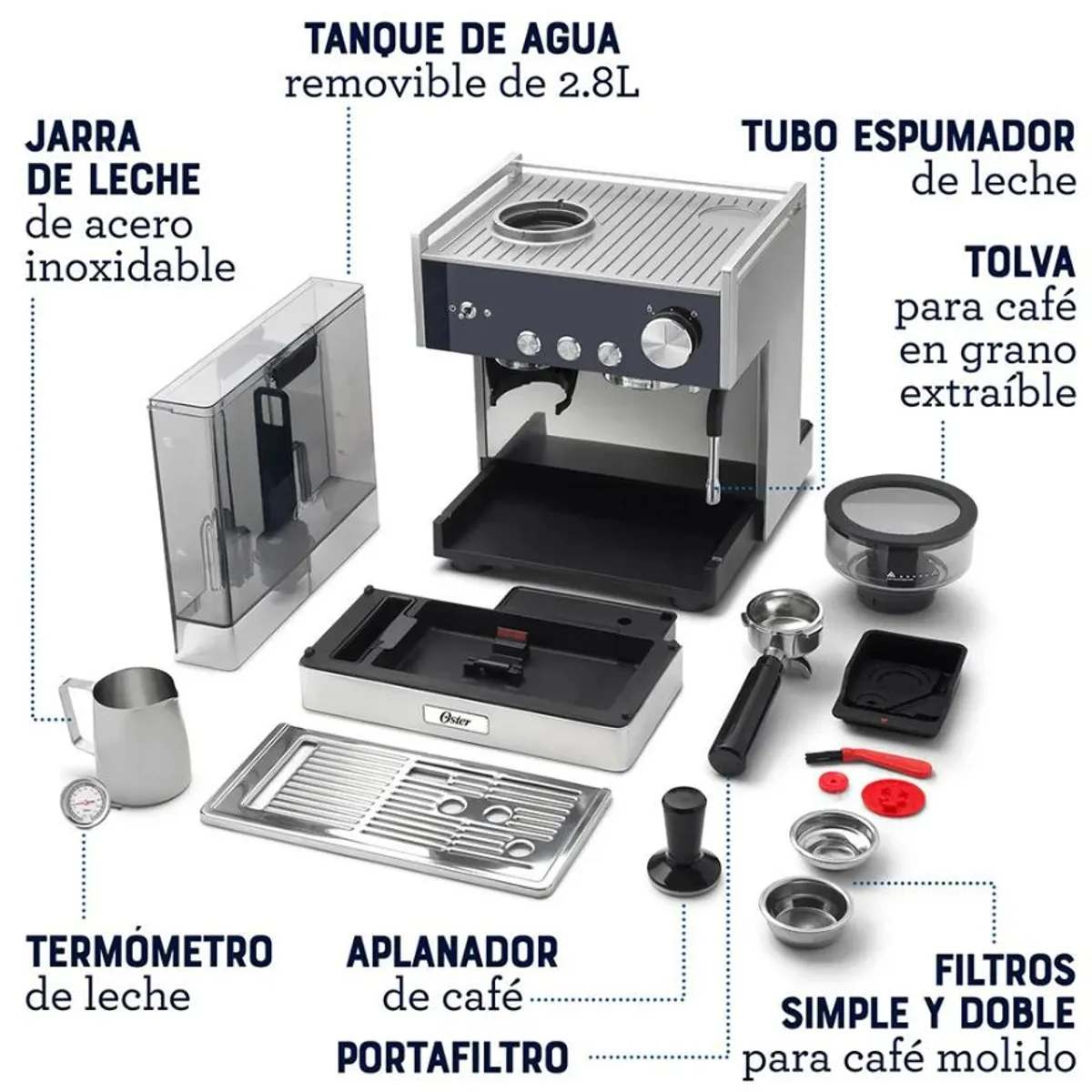 TANQUE DE AGUA
removible de 2.8L

JARRA DE LECHE
de acero inoxidable

TUBO ESPUMADOR
de leche

TOLVA
para café en grano extraíble

Oster

TERMÓMETRO
de leche

APLANADOR
de café

PORTAFILTRO

FILTROS SIMPLE Y DOBLE
para café molido