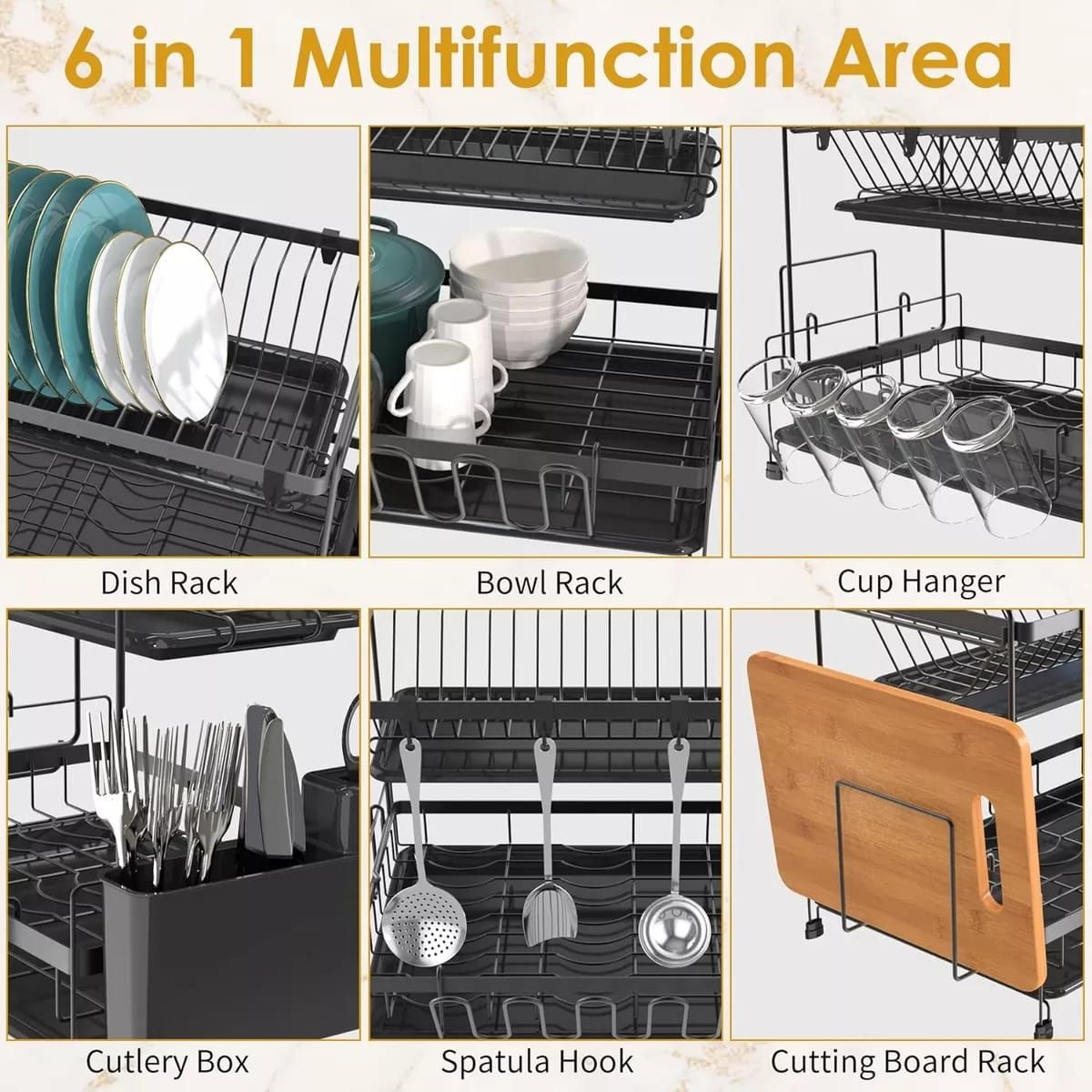 6 in 1 Multifunction Area

Dish Rack

Bowl Rack

Cup Hanger

Cutlery Box

Spatula Hook

Cutting Board Rack