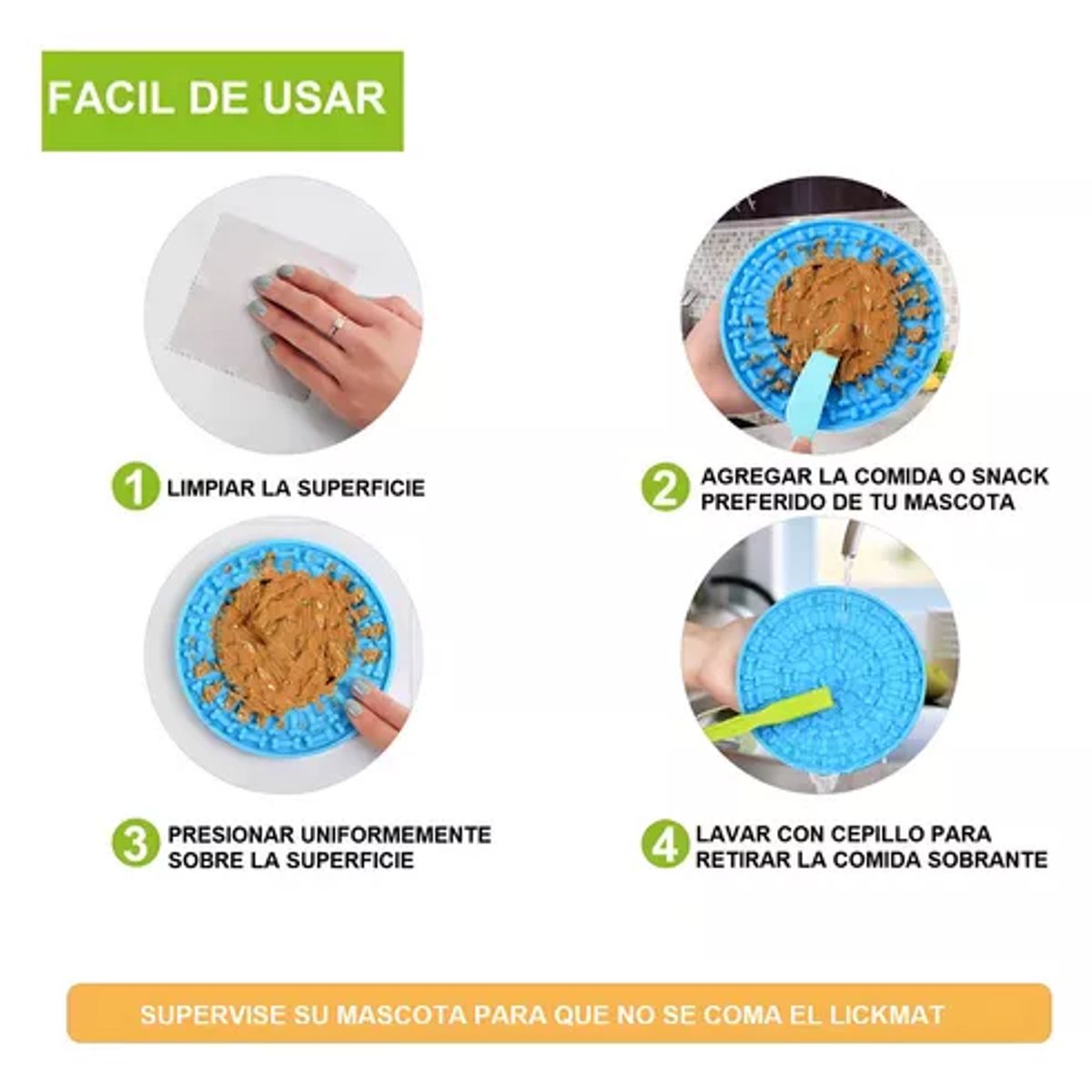 FACIL DE USAR

1 LIMPIAR LA SUPERFICIE

2 AGREGAR LA COMIDA O SNACK PREFERIDO DE TU MASCOTA

3 PRESIONAR UNIFORMEMENTE SOBRE LA SUPERFICIE

4 LAVAR CON CEPILLO PARA RETIRAR LA COMIDA SOBRANTE

SUPERVISE SU MASCOTA PARA QUE NO SE COMA EL LICKMAT