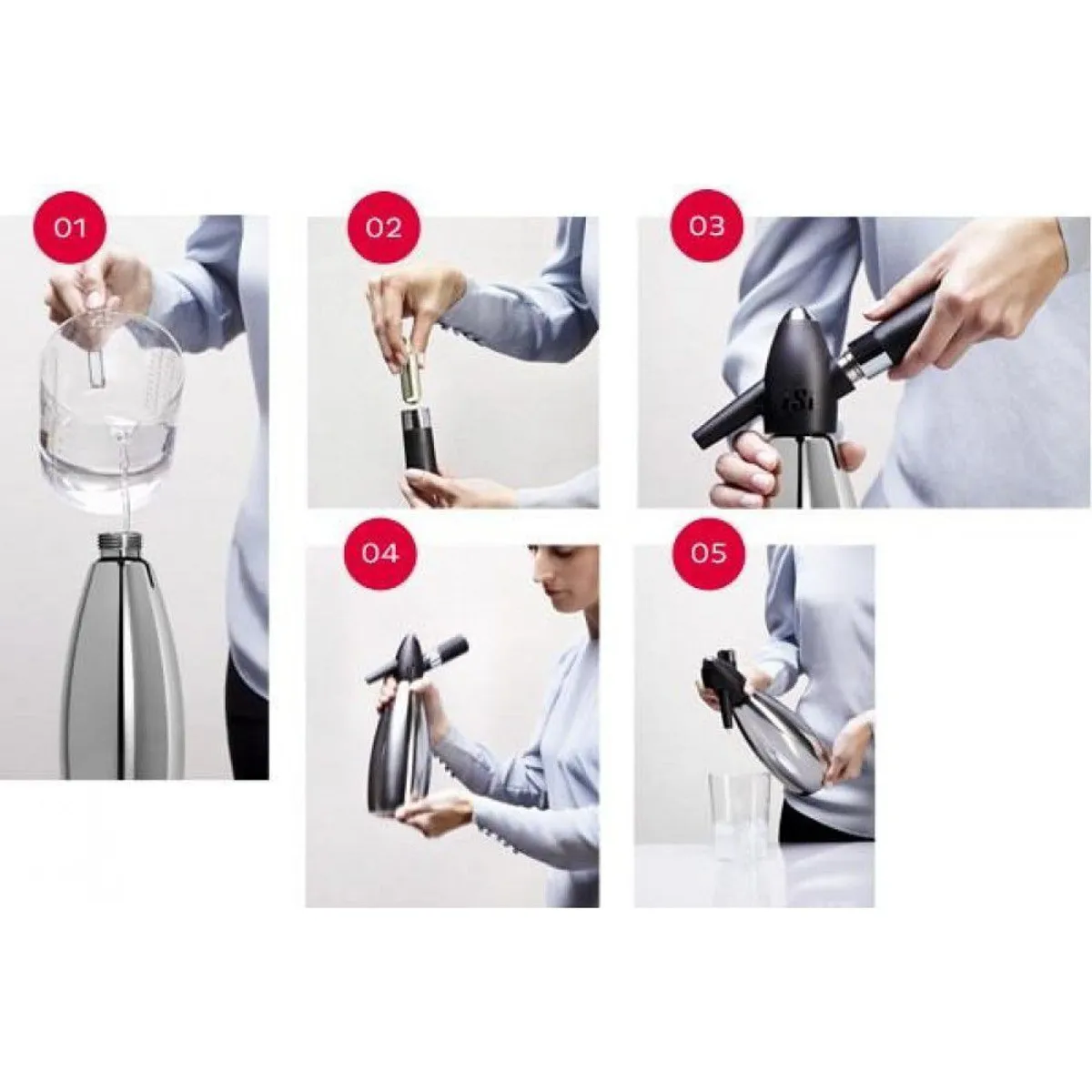 01

02

03

iSi

04

05