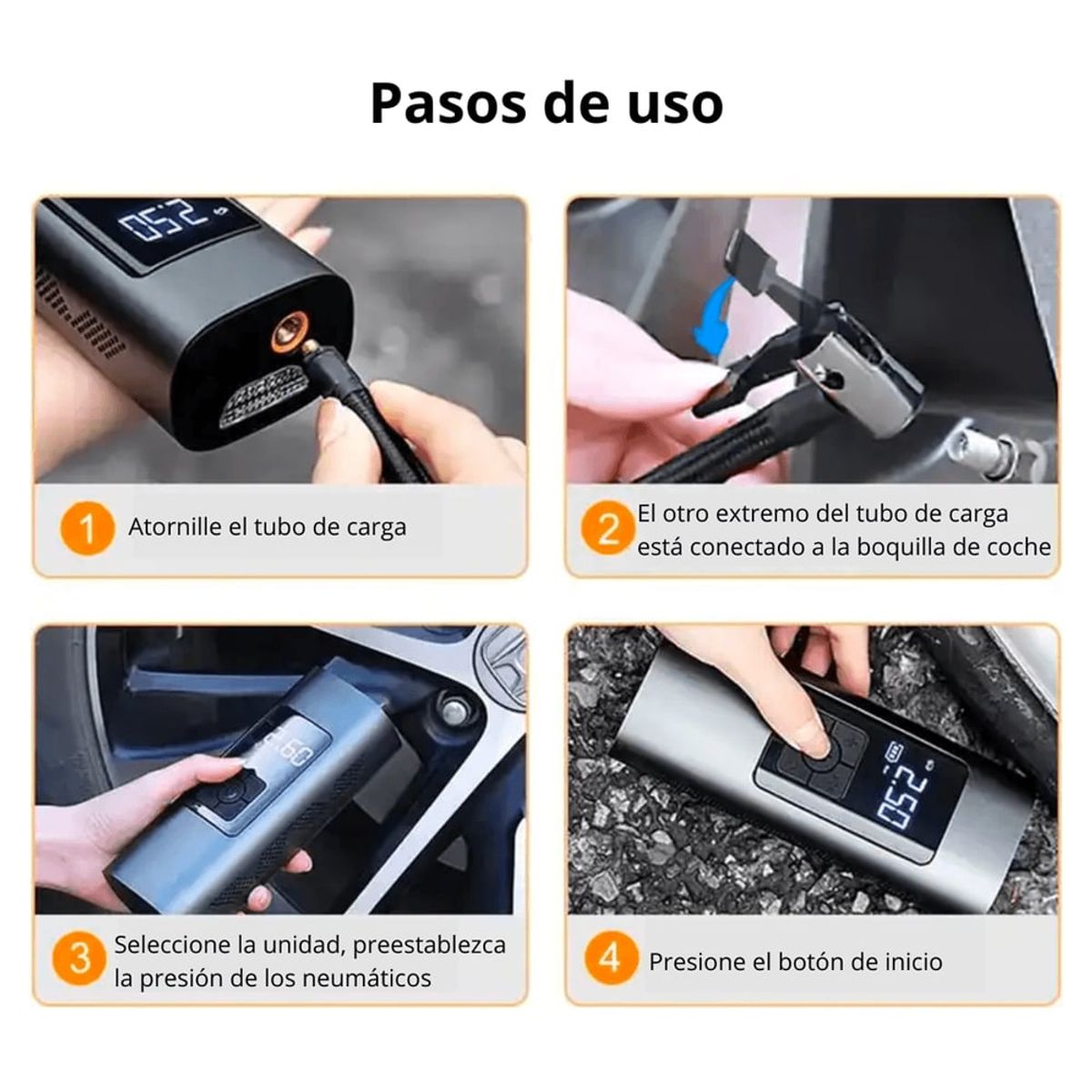 Pasos de uso

052

1 Atornille el tubo de carga

2 El otro extremo del tubo de carga está conectado a la boquilla de coche

2.60

3 Seleccione la unidad, preestablezca la presión de los neumáticos

052

4 Presione el botón de inicio