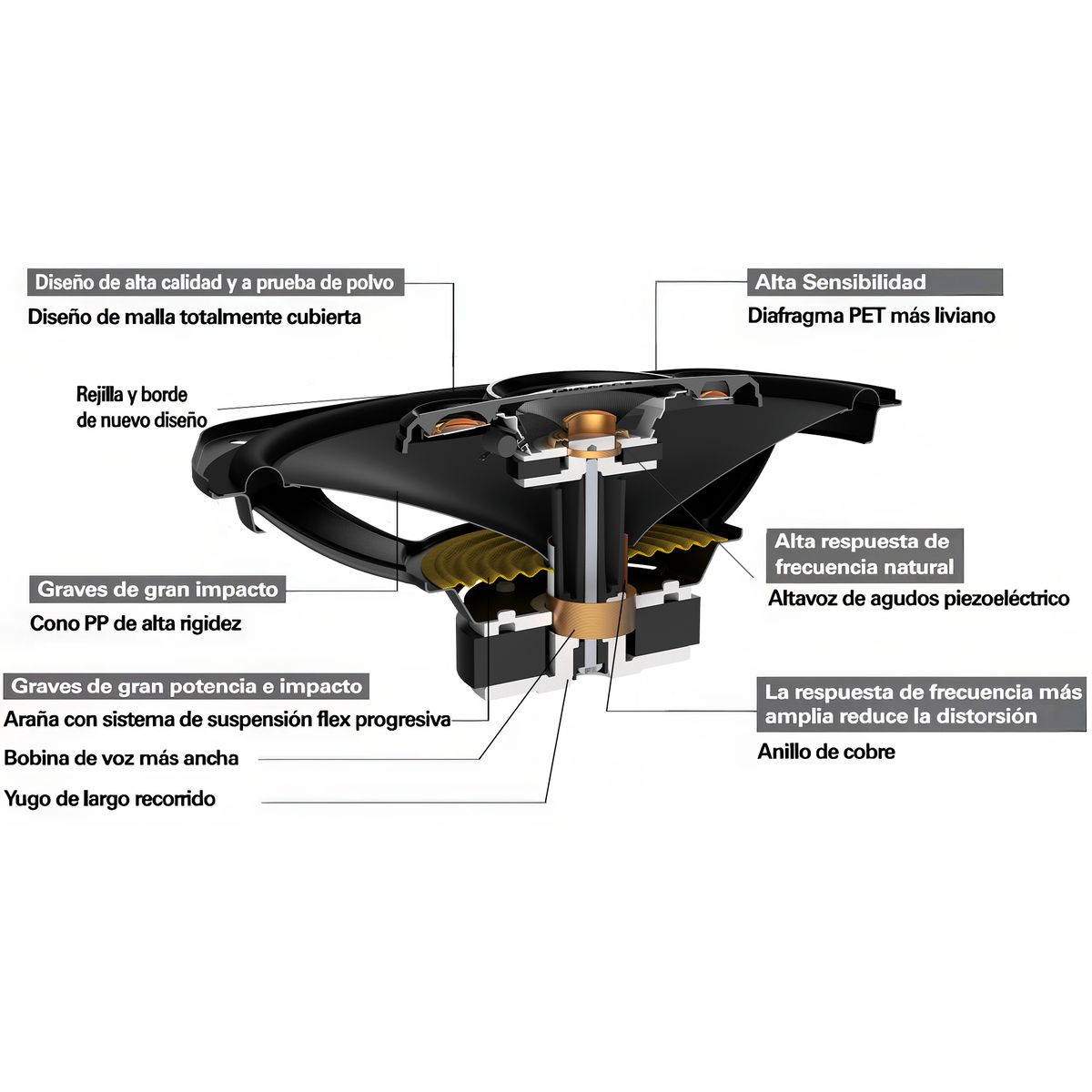 Diseño de alta calidad y a prueba de polvo
Diseño de malla totalmente cubierta

Rejilla y borde de nuevo diseño

Graves de gran impacto
Cono PP de alta rigidez

Graves de gran potencia e impacto
Araña con sistema de suspensión flex progresiva

Bobina de voz más ancha

Yugo de largo recorrido

Alta Sensibilidad
Diafragma PET más liviano

Alta respuesta de frecuencia natural
Altavoz de agudos piezoeléctrico

La respuesta de frecuencia más amplia reduce la distorsión
Anillo de cobre