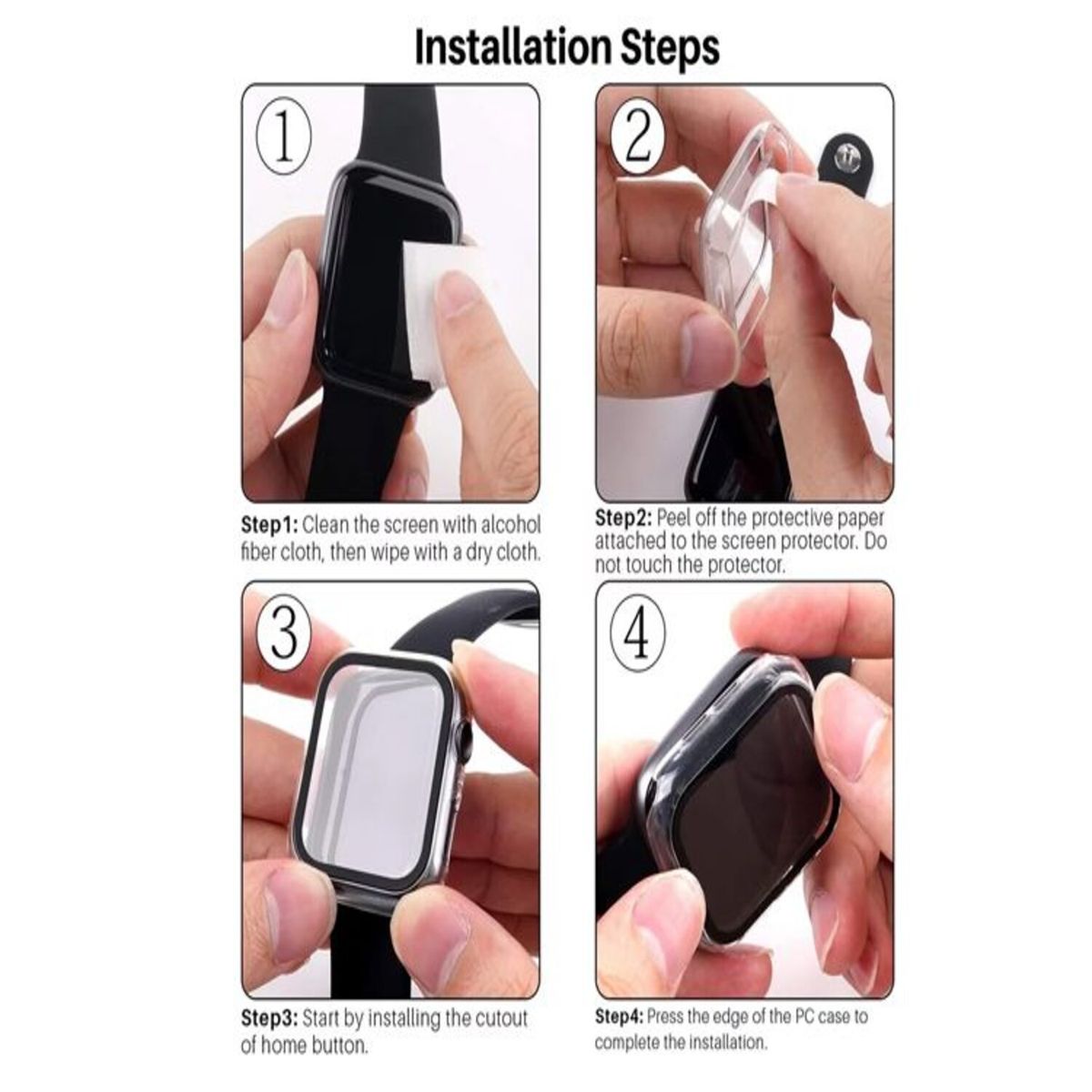 Installation Steps

1

Step1: Clean the screen with alcohol fiber cloth, then wipe with a dry cloth.

2

Step2: Peel off the protective paper attached to the screen protector. Do not touch the protector.

3

Step3: Start by installing the cutout of home button.

4

Step4: Press the edge of the PC case to complete the installation.