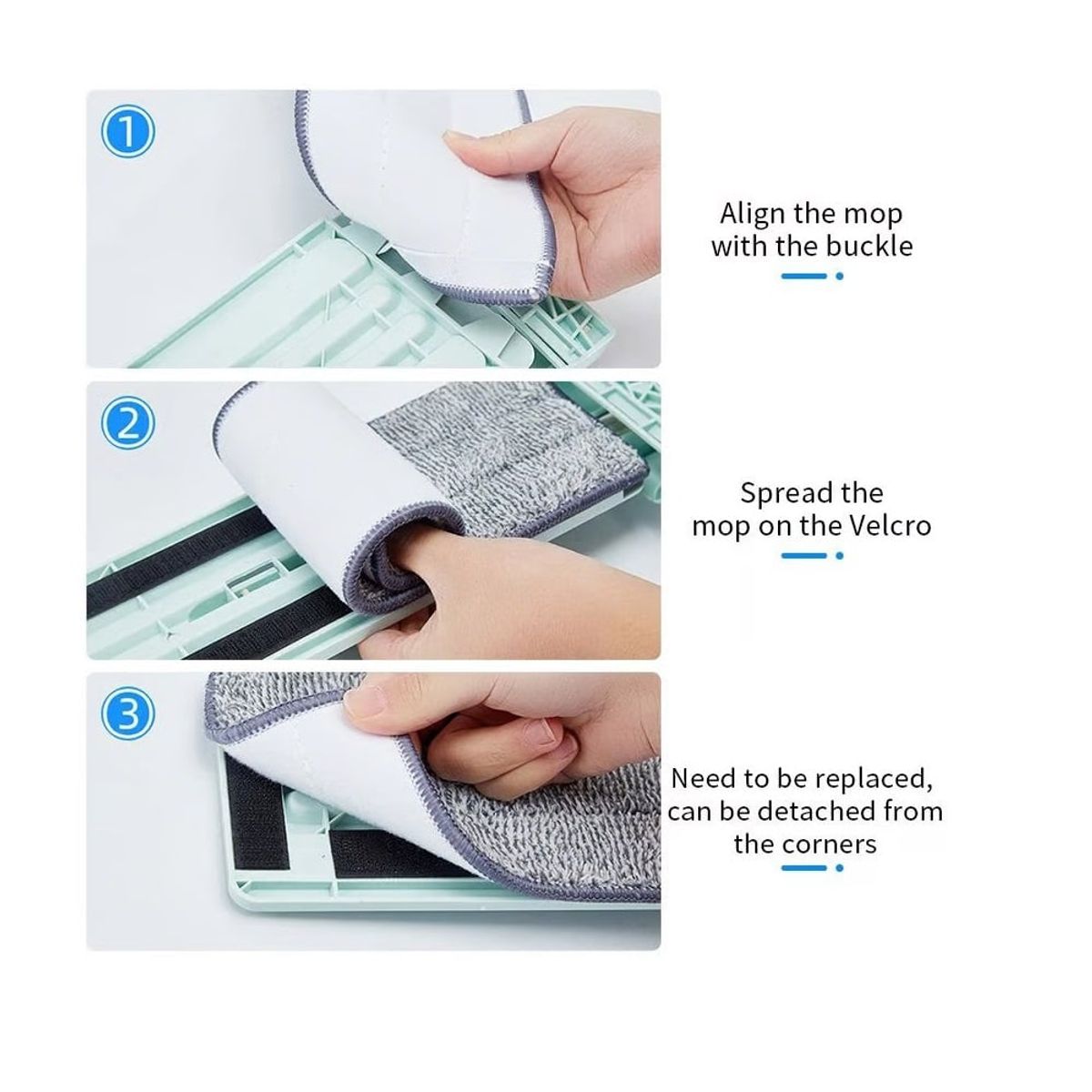 1

Align the mop with the buckle

2

Spread the mop on the Velcro

3

Need to be replaced, can be detached from the corners