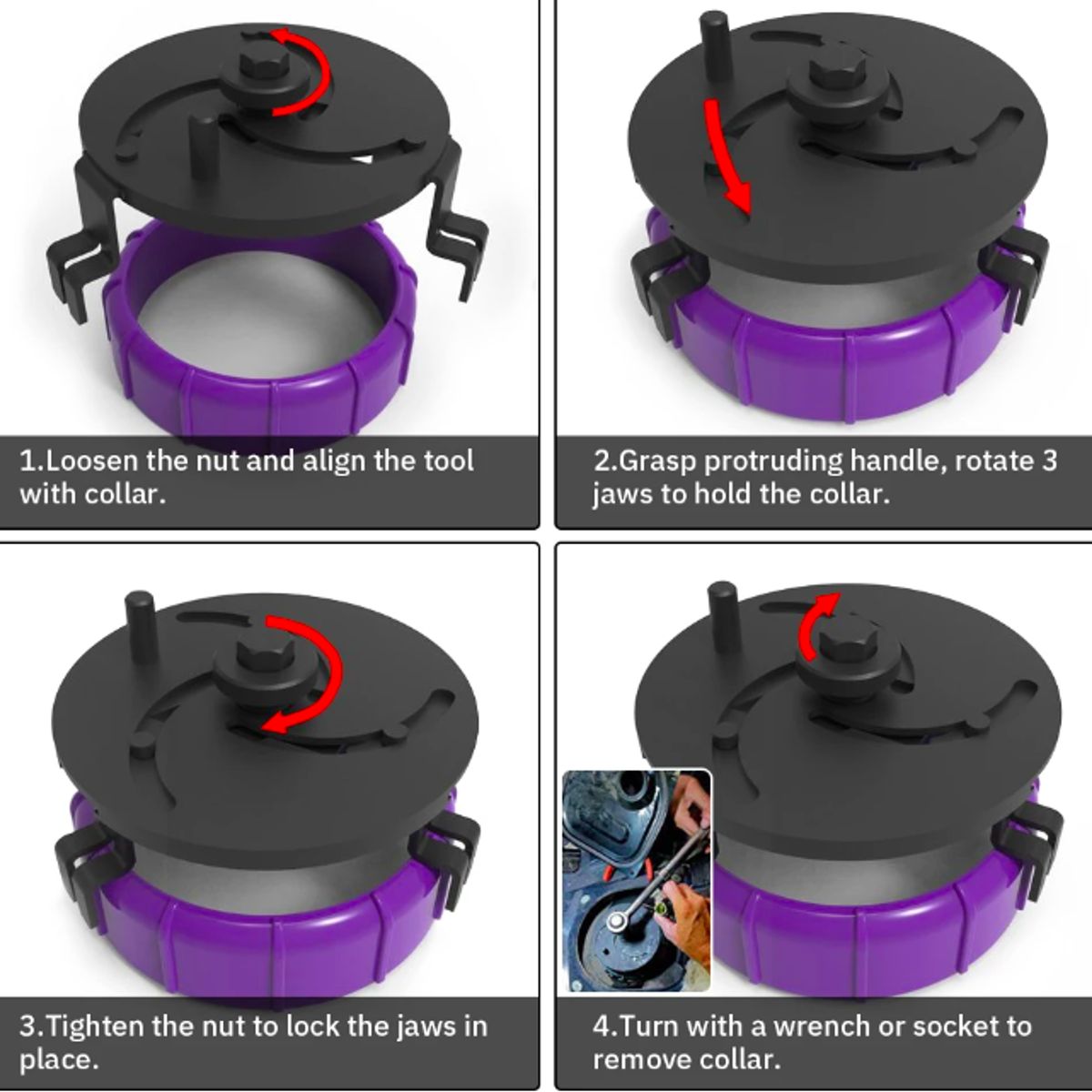 1.Loosen the nut and align the tool with collar.

2.Grasp protruding handle, rotate 3 jaws to hold the collar.

3.Tighten the nut to lock the jaws in place.

4.Turn with a wrench or socket to remove collar.