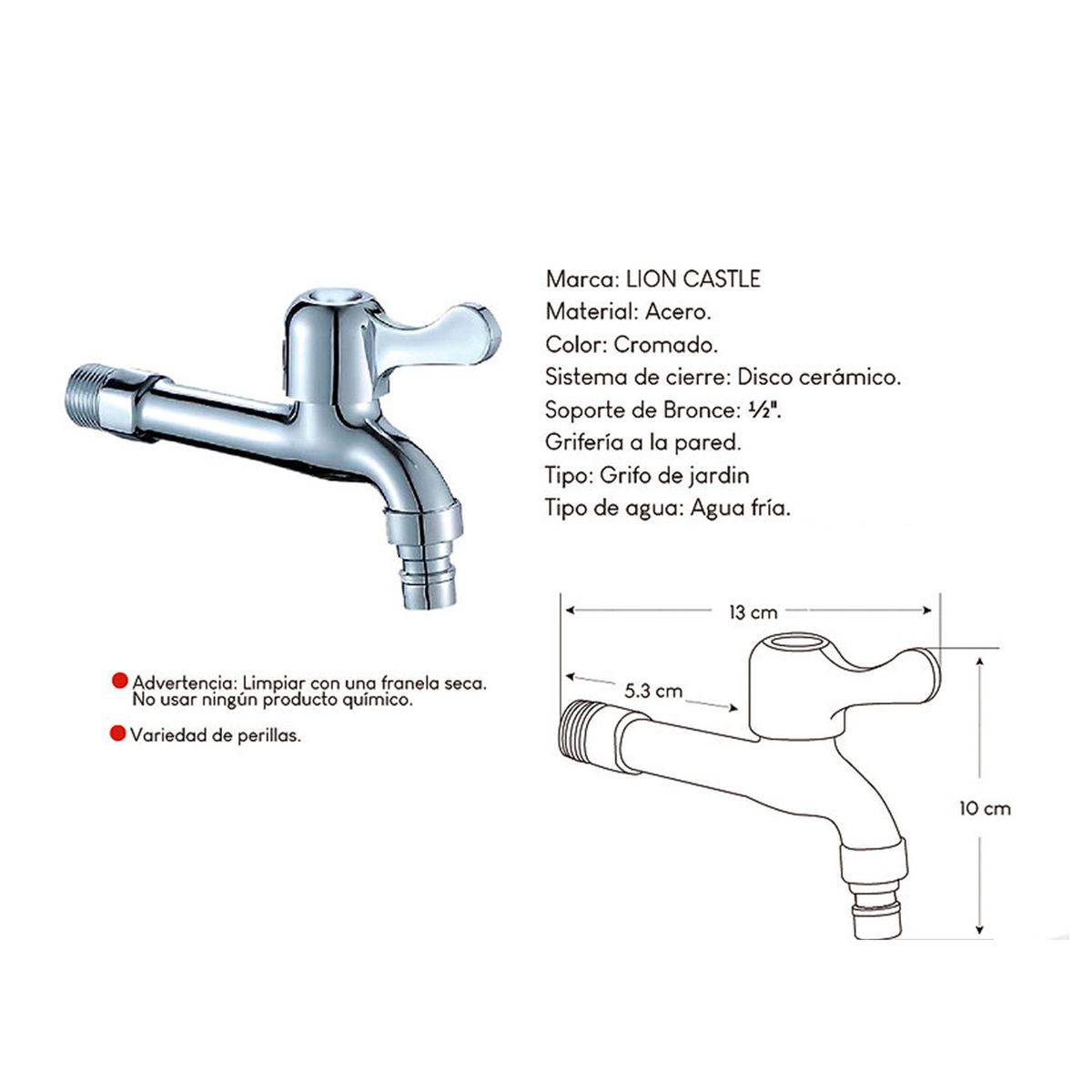 Marca: LION CASTLE
Material: Acero.
Color: Cromado.
Sistema de cierre: Disco cerámico.
Soporte de Bronce: ½".
Grifería a la pared.
Tipo: Grifo de jardin
Tipo de agua: Agua fría.

Advertencia: Limpiar con una franela seca. No usar ningún producto químico.

Variedad de perillas.

13 cm
5.3 cm
10 cm