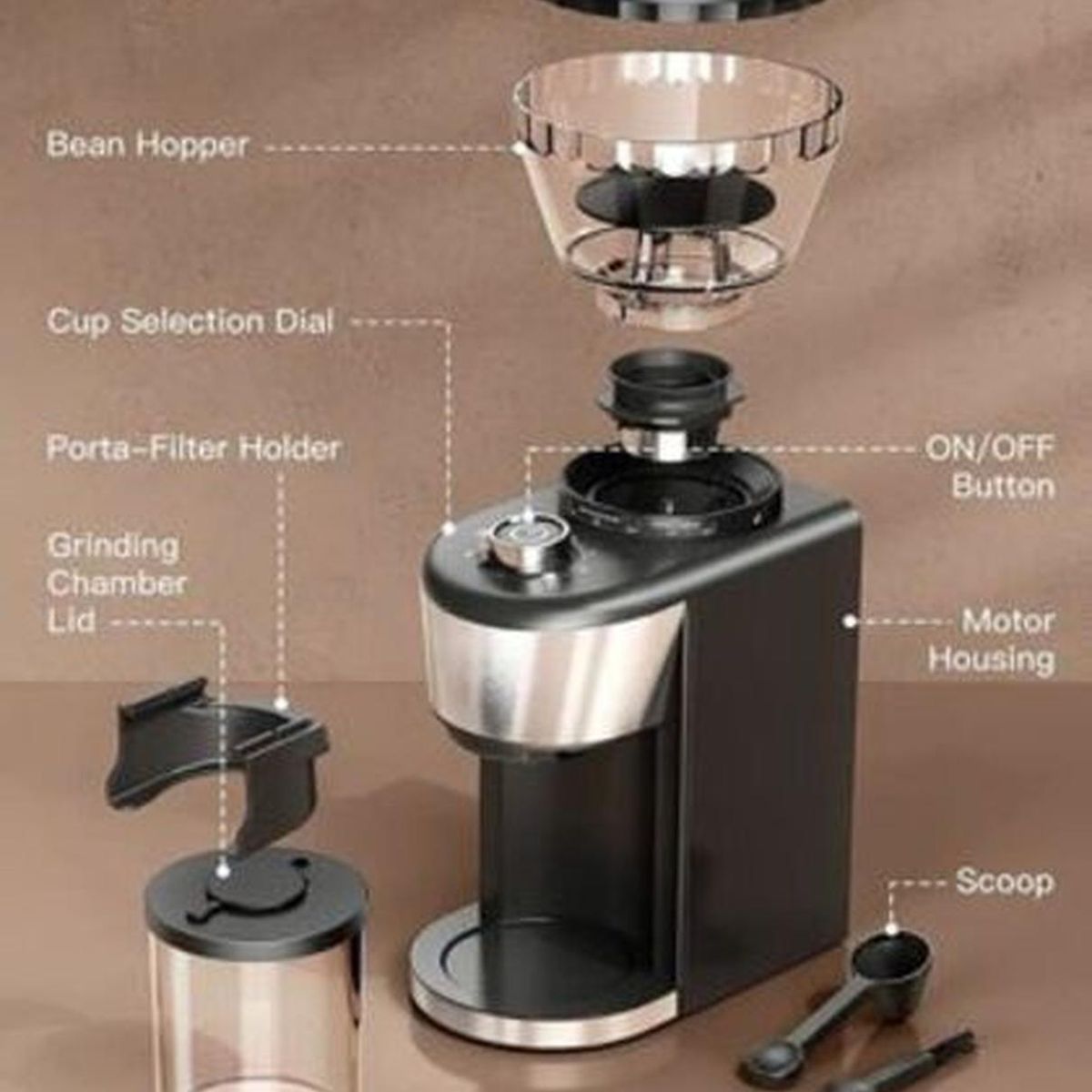 Bean Hopper

Cup Selection Dial

Porta-Filter Holder

Grinding Chamber Lid

ON/OFF Button

Motor Housing

Scoop