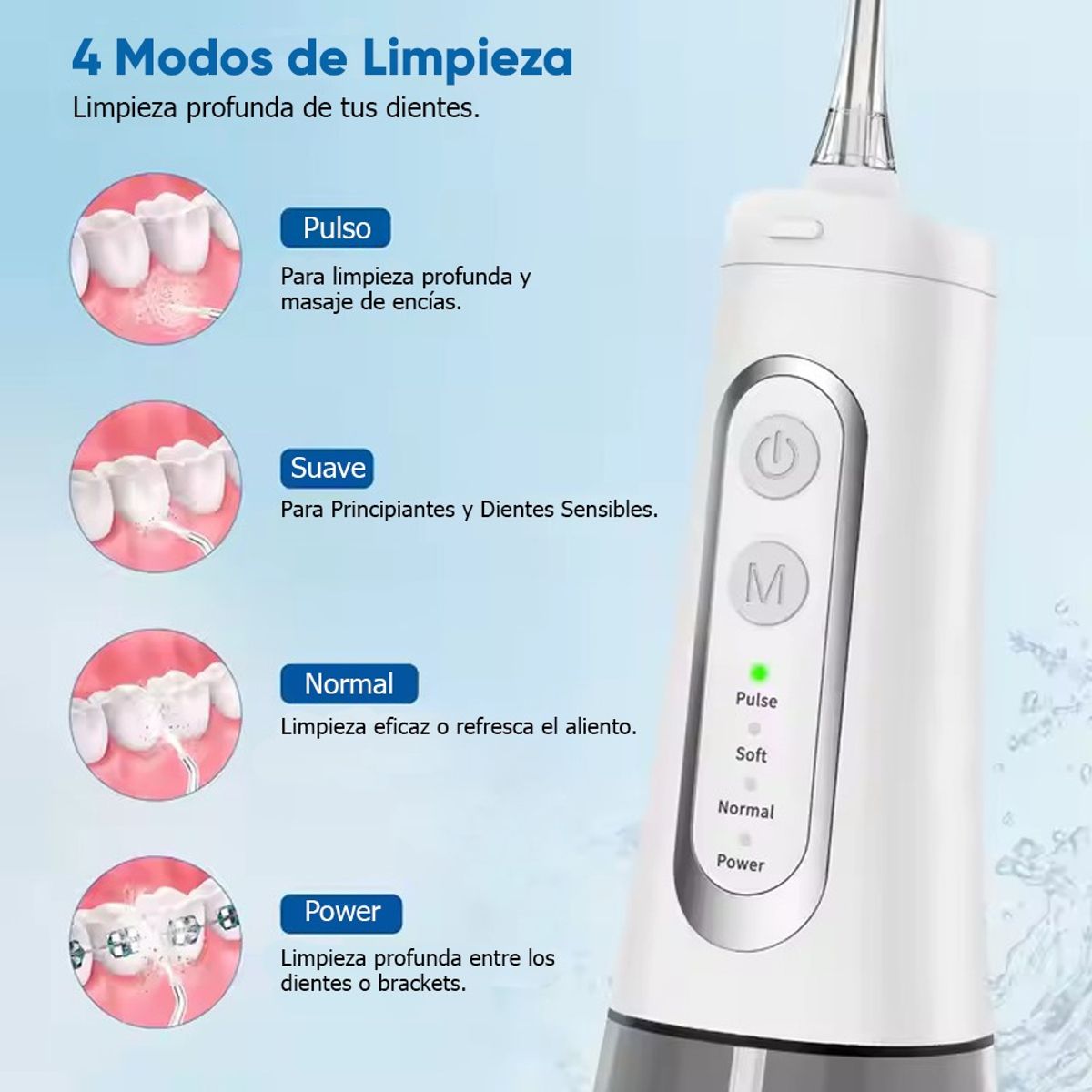 4 Modos de Limpieza

Limpieza profunda de tus dientes.

Pulso

Para limpieza profunda y masaje de encías.

Suave

Para Principiantes y Dientes Sensibles.

Normal

Limpieza eficaz o refresca el aliento.

Power

Limpieza profunda entre los dientes o brackets.

M

Pulse

Soft

Normal

Power