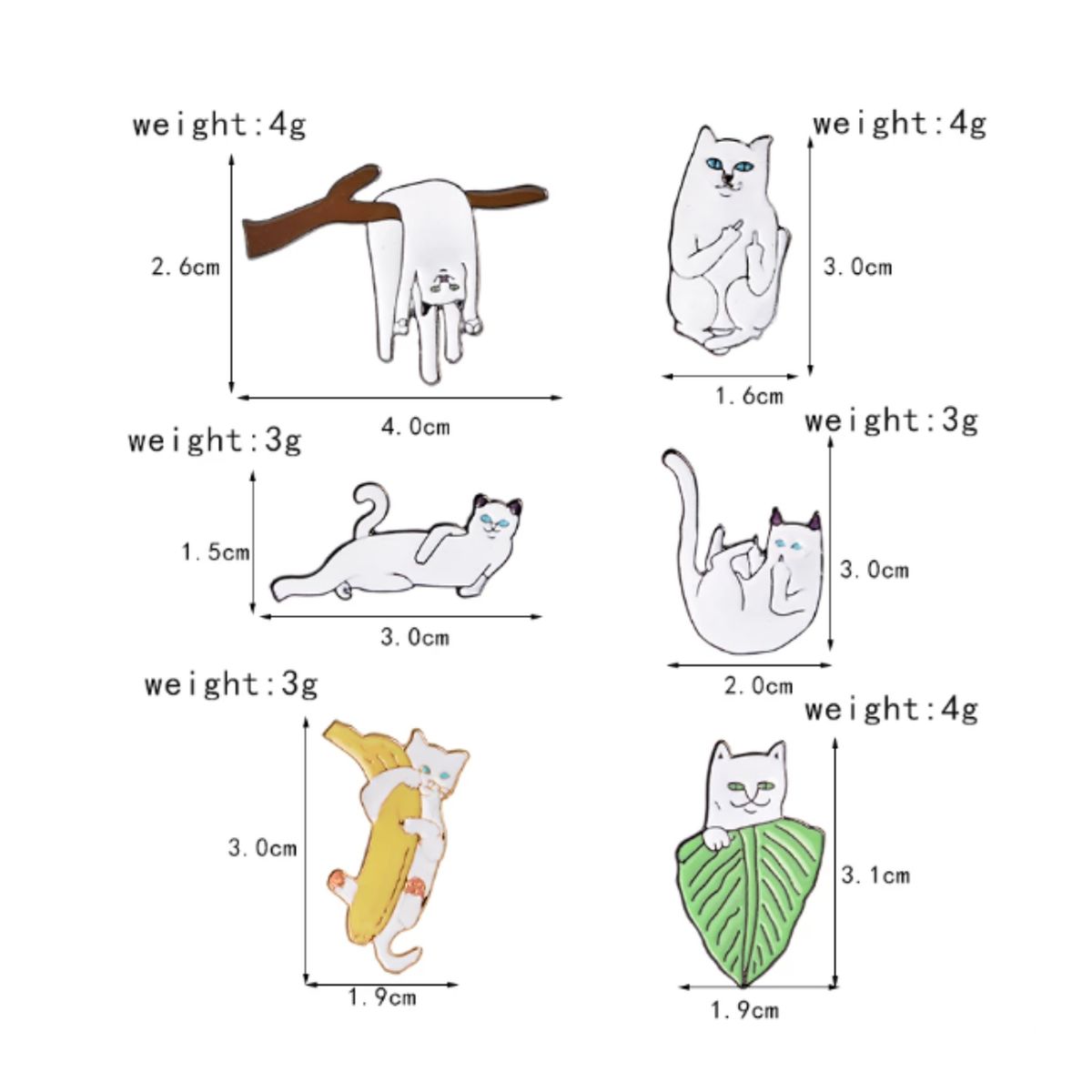 weight:4g

2.6cm

4.0cm

weight:4g

3.0cm

1.6cm

weight:3g

1.5cm

3.0cm

weight:3g

3.0cm

2.0cm

weight:3g

3.0cm

1.9cm

weight:4g

3.1cm

1.9cm