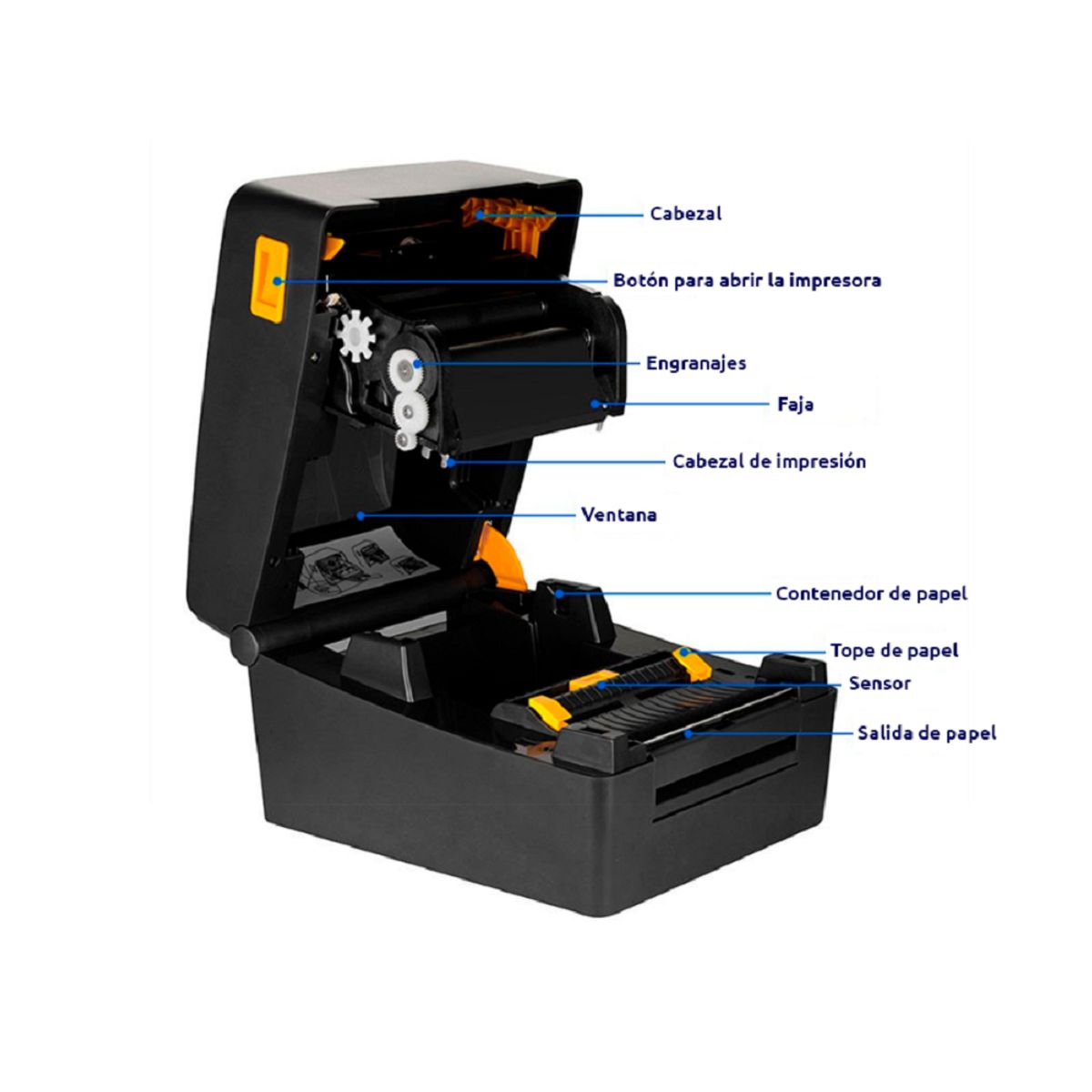 Cabezal

Botón para abrir la impresora

Engranajes

Faja

Cabezal de impresión

Ventana

Contenedor de papel

Tope de papel

Sensor

Salida de papel