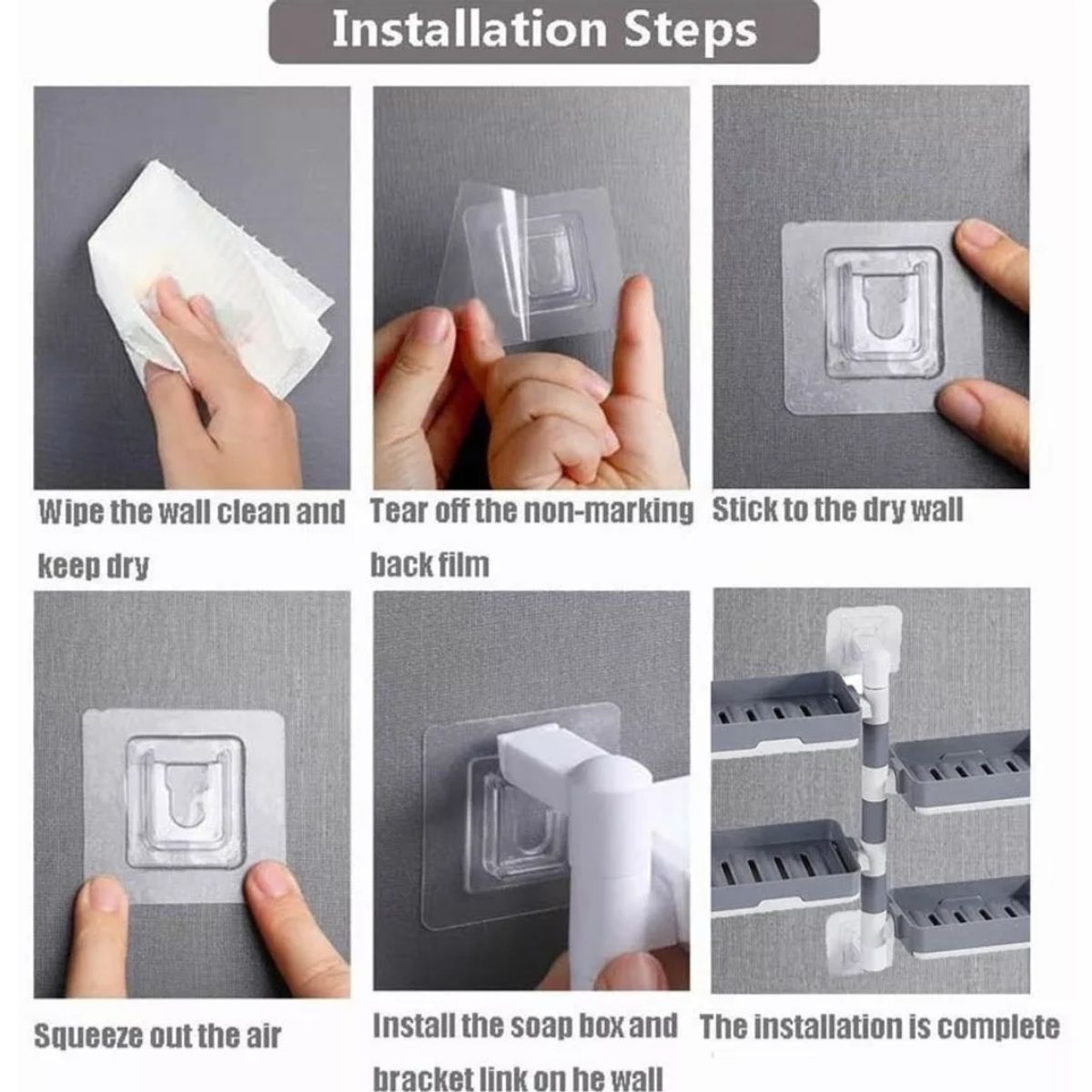 Installation Steps

Wipe the wall clean and keep dry

Tear off the non-marking back film

Stick to the dry wall

Squeeze out the air

Install the soap box and bracket link on he wall

The installation is complete