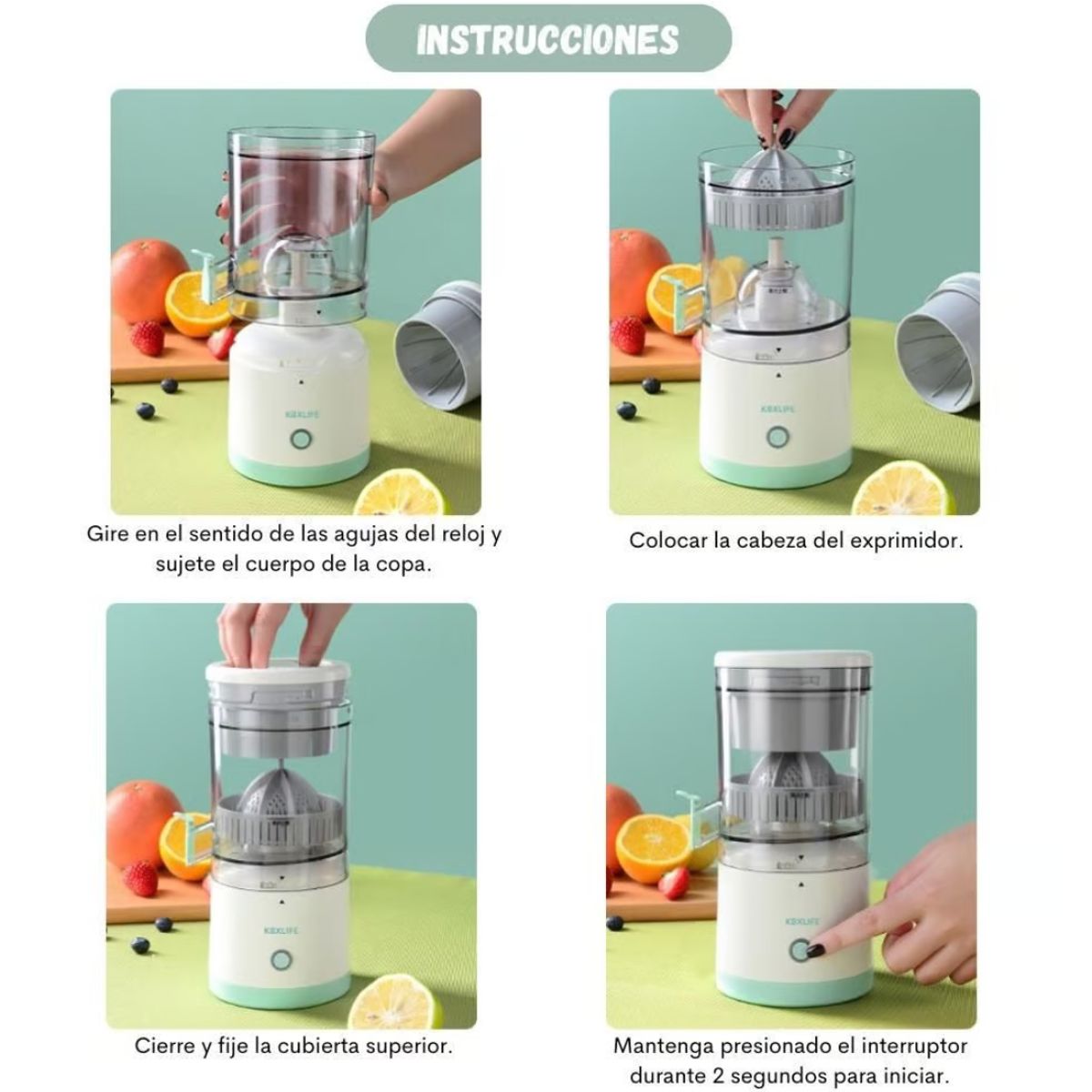 INSTRUCCIONES

KBXLIFE

Gire en el sentido de las agujas del reloj y sujete el cuerpo de la copa.

KBXLIFE

Colocar la cabeza del exprimidor.

KBXLIFE

Cierre y fije la cubierta superior.

KBXLIFE

Mantenga presionado el interruptor durante 2 segundos para iniciar.