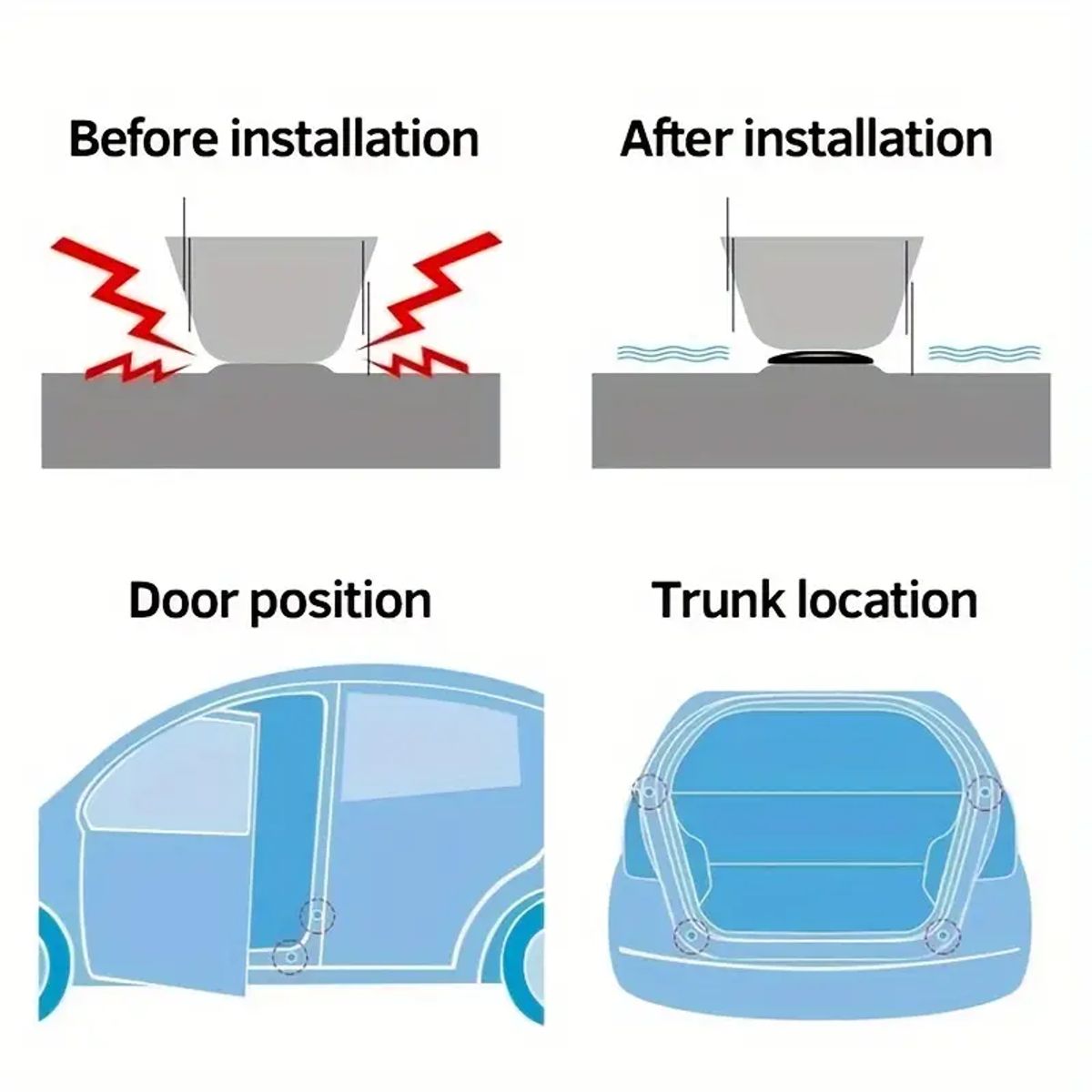 Before installation

After installation

Door position

Trunk location