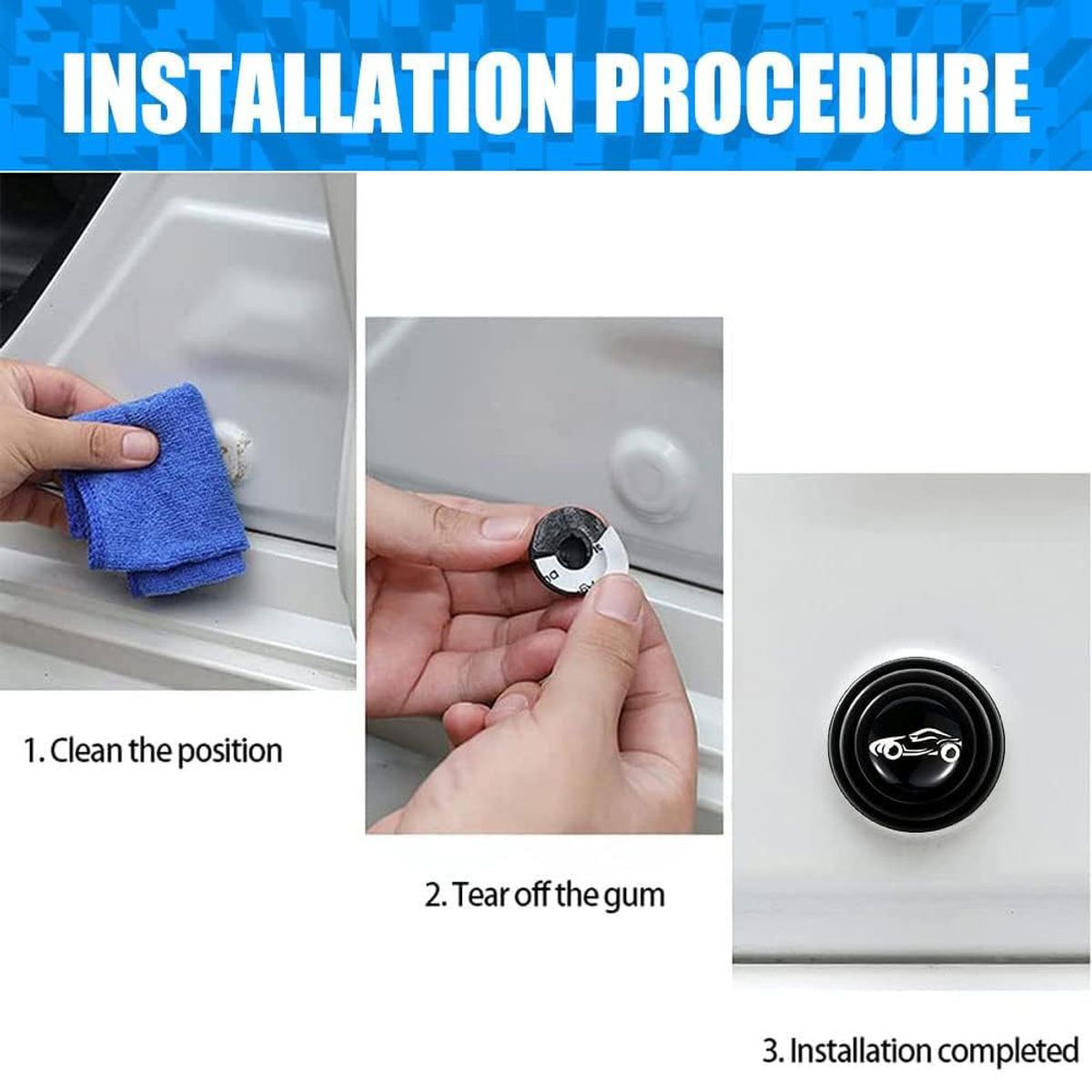 INSTALLATION PROCEDURE

1. Clean the position

2. Tear off the gum

3. Installation completed