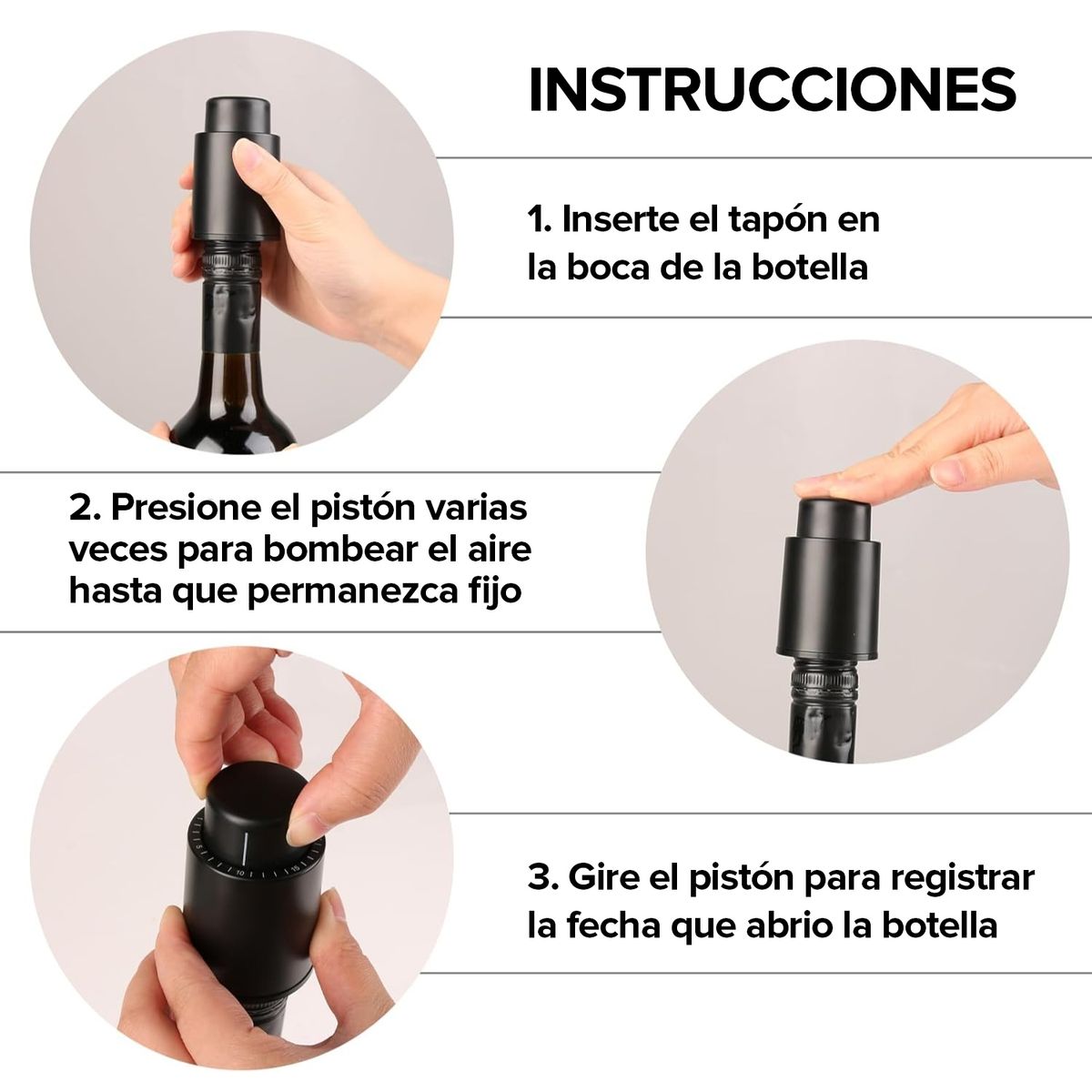 INSTRUCCIONES

1. Inserte el tapón en la boca de la botella

2. Presione el pistón varias veces para bombear el aire hasta que permanezca fijo

10 15

3. Gire el pistón para registrar la fecha que abrio la botella