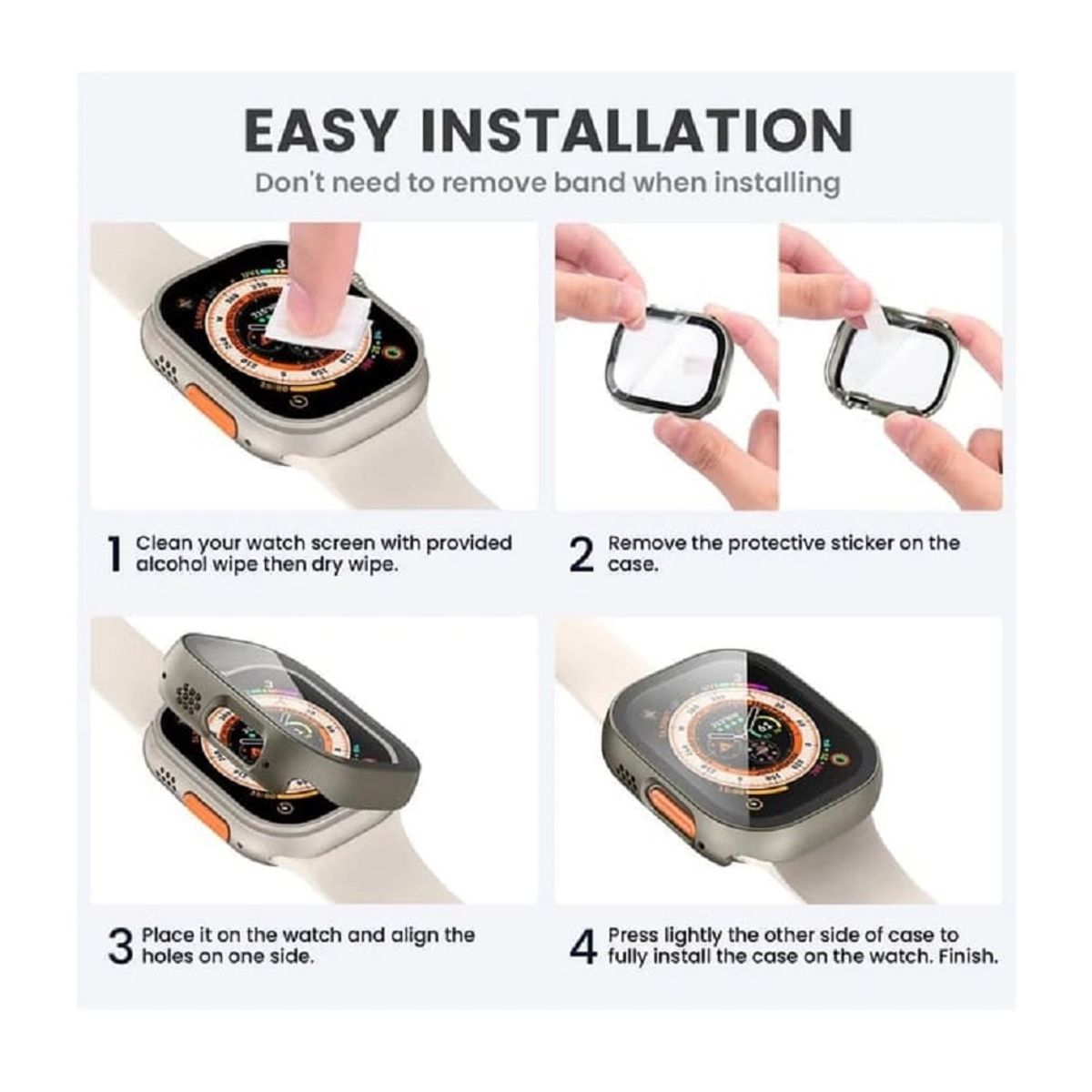 EASY INSTALLATION

Don't need to remove band when installing

1 Clean your watch screen with provided alcohol wipe then dry wipe.

2 Remove the protective sticker on the case.

3 Place it on the watch and align the holes on one side.

4 Press lightly the other side of case to fully install the case on the watch. Finish.