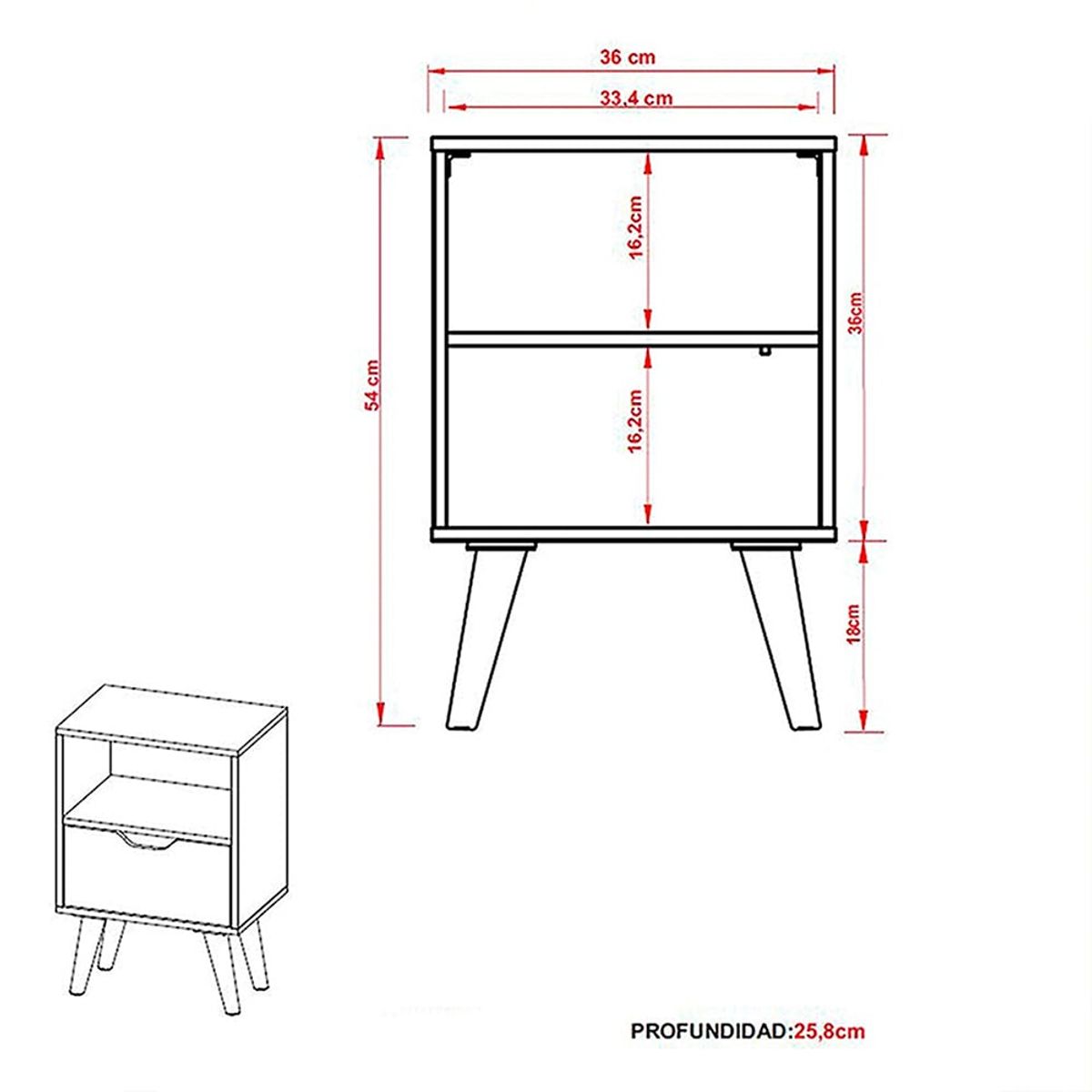 36 cm
33,4 cm
54 cm
16,2cm
16,2cm
36cm
18cm
PROFUNDIDAD:25,8cm