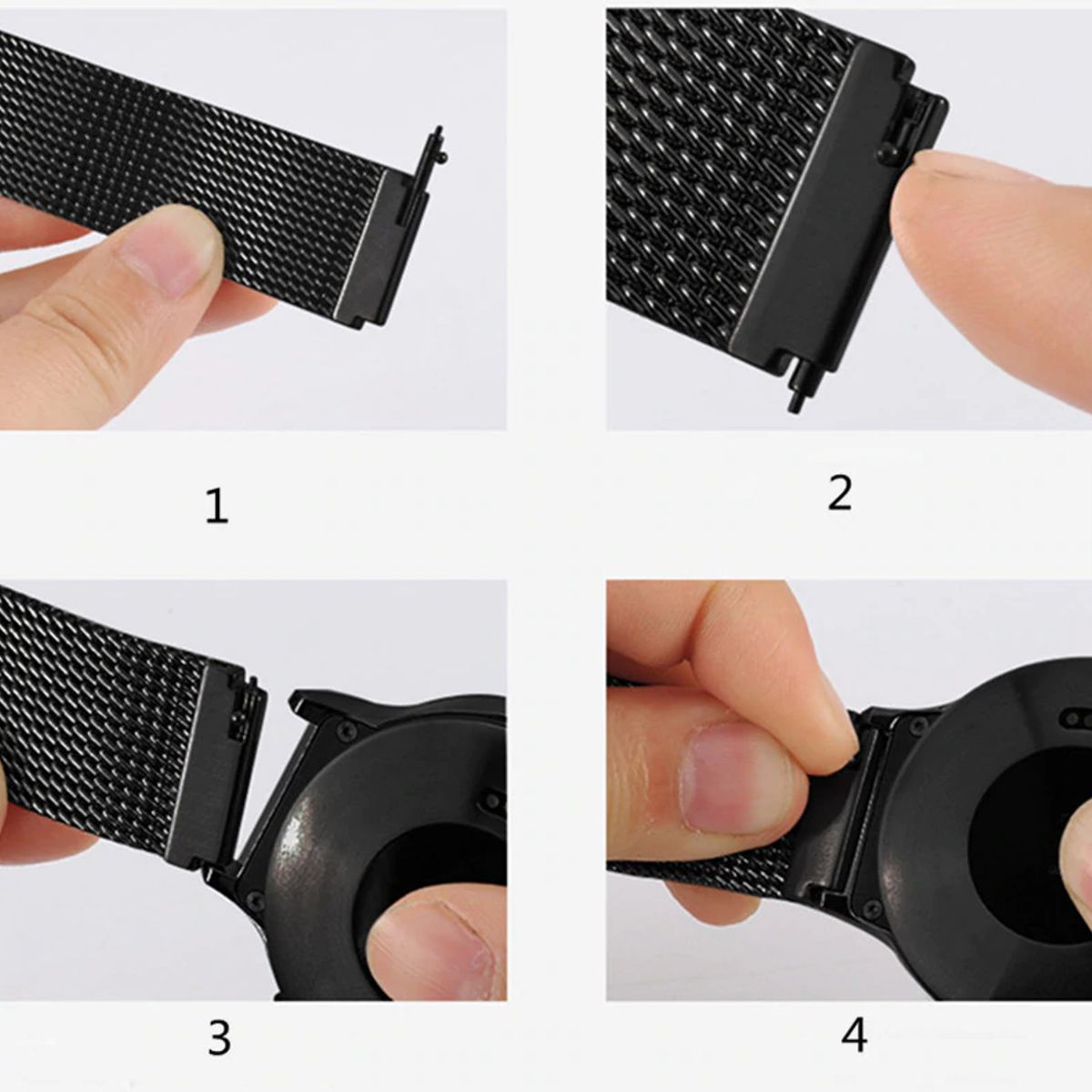 1

2

3

4