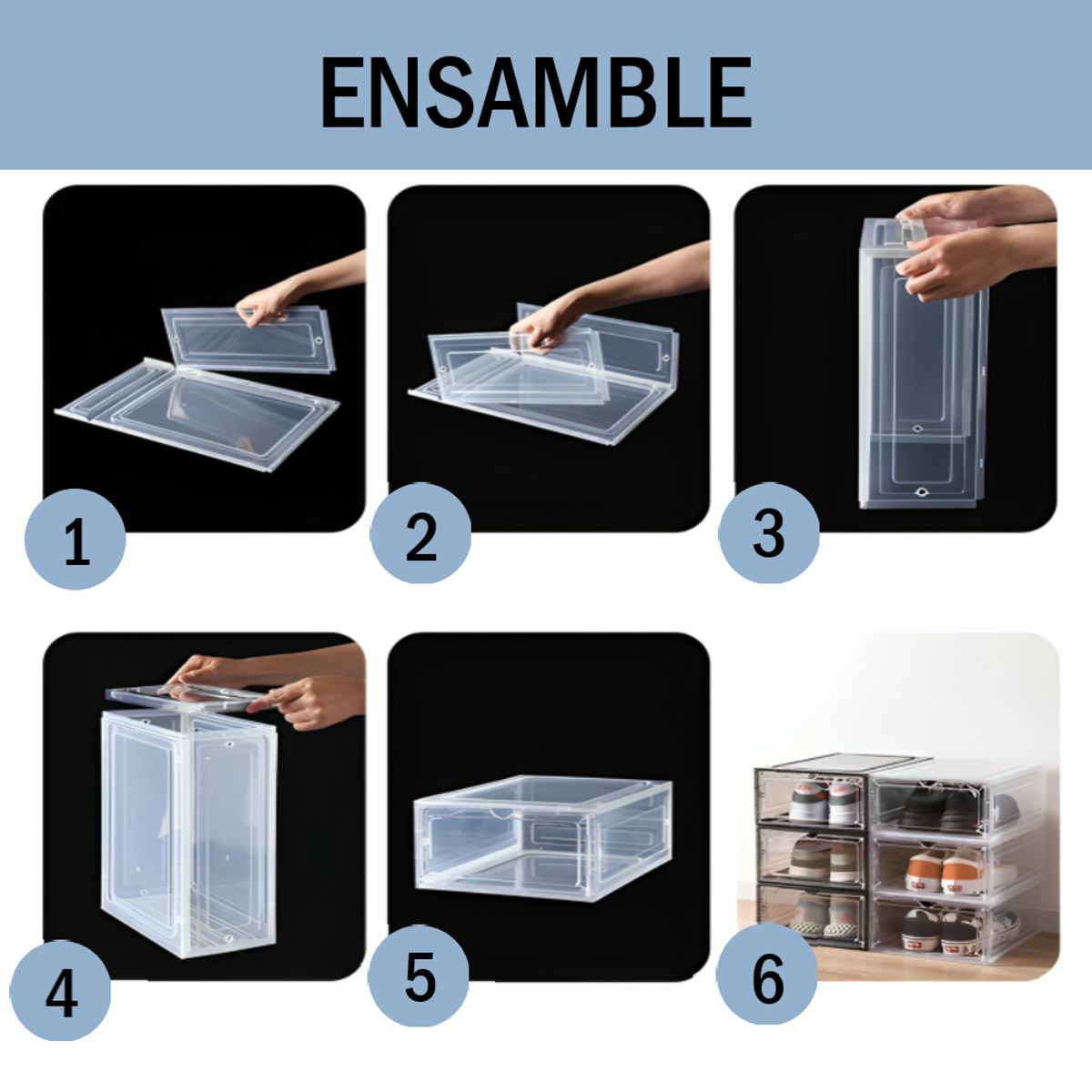 ENSAMBLE

1

2

3

4

5

6