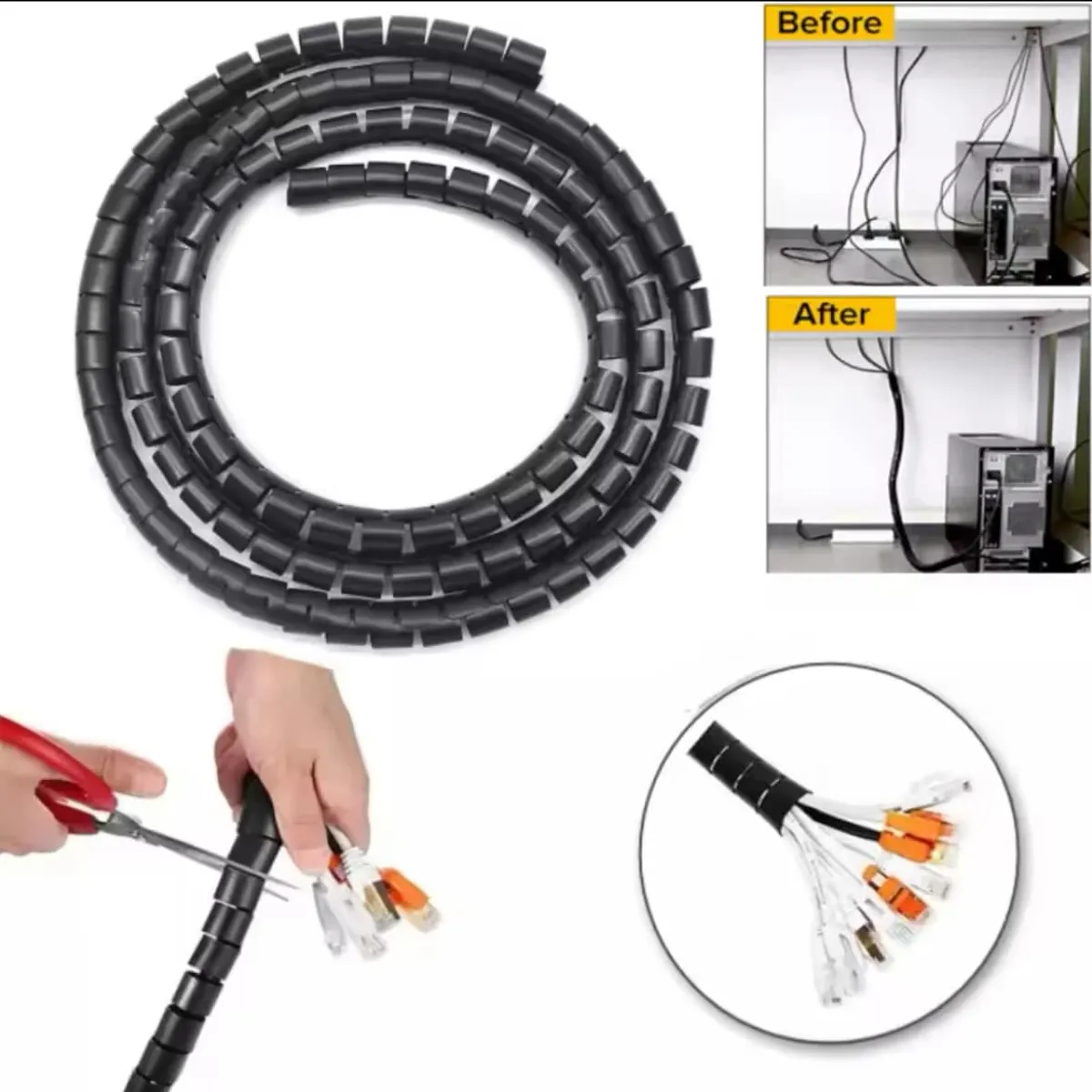 Before

After