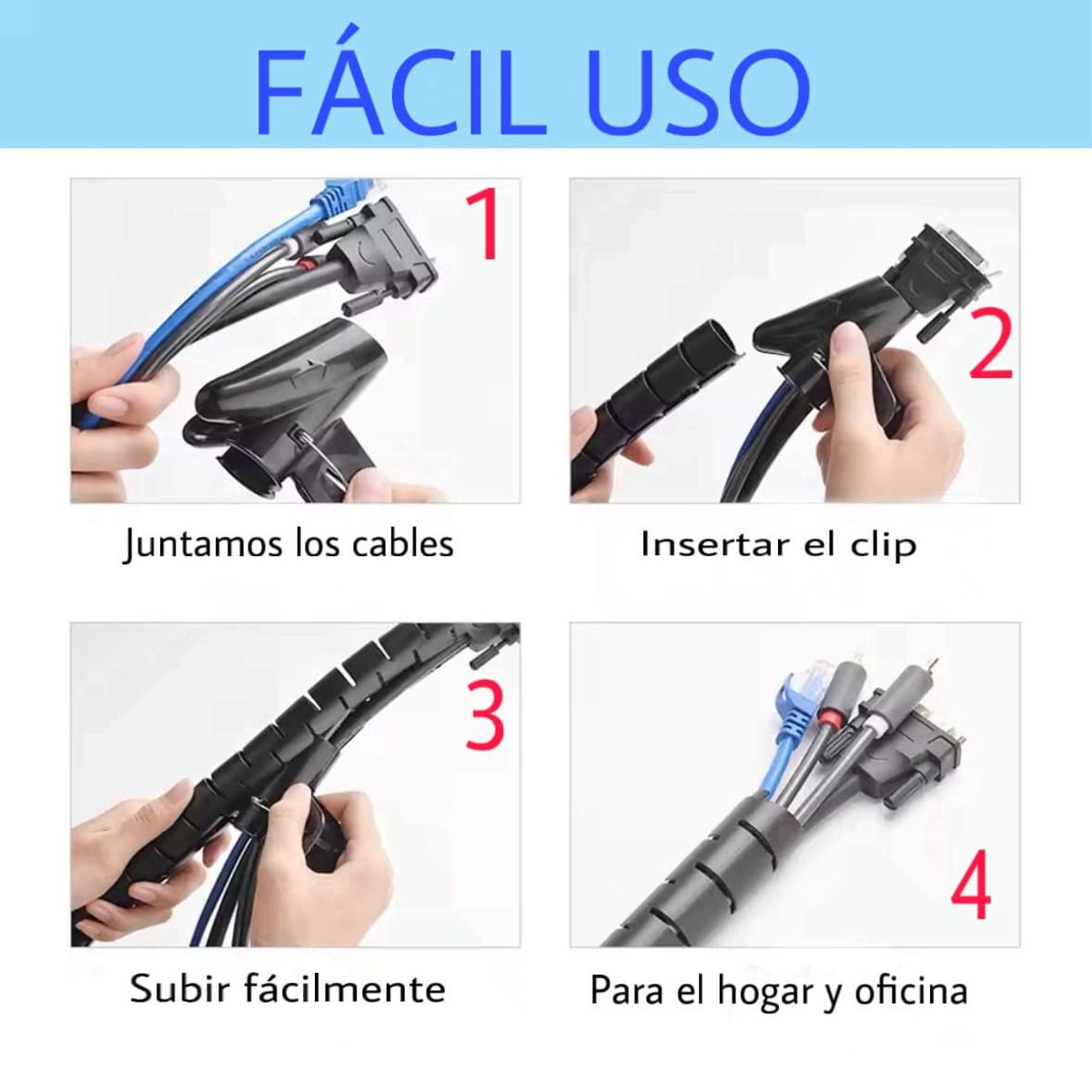 FÁCIL USO

1

Juntamos los cables

2

Insertar el clip

3

Subir fácilmente

4

Para el hogar y oficina