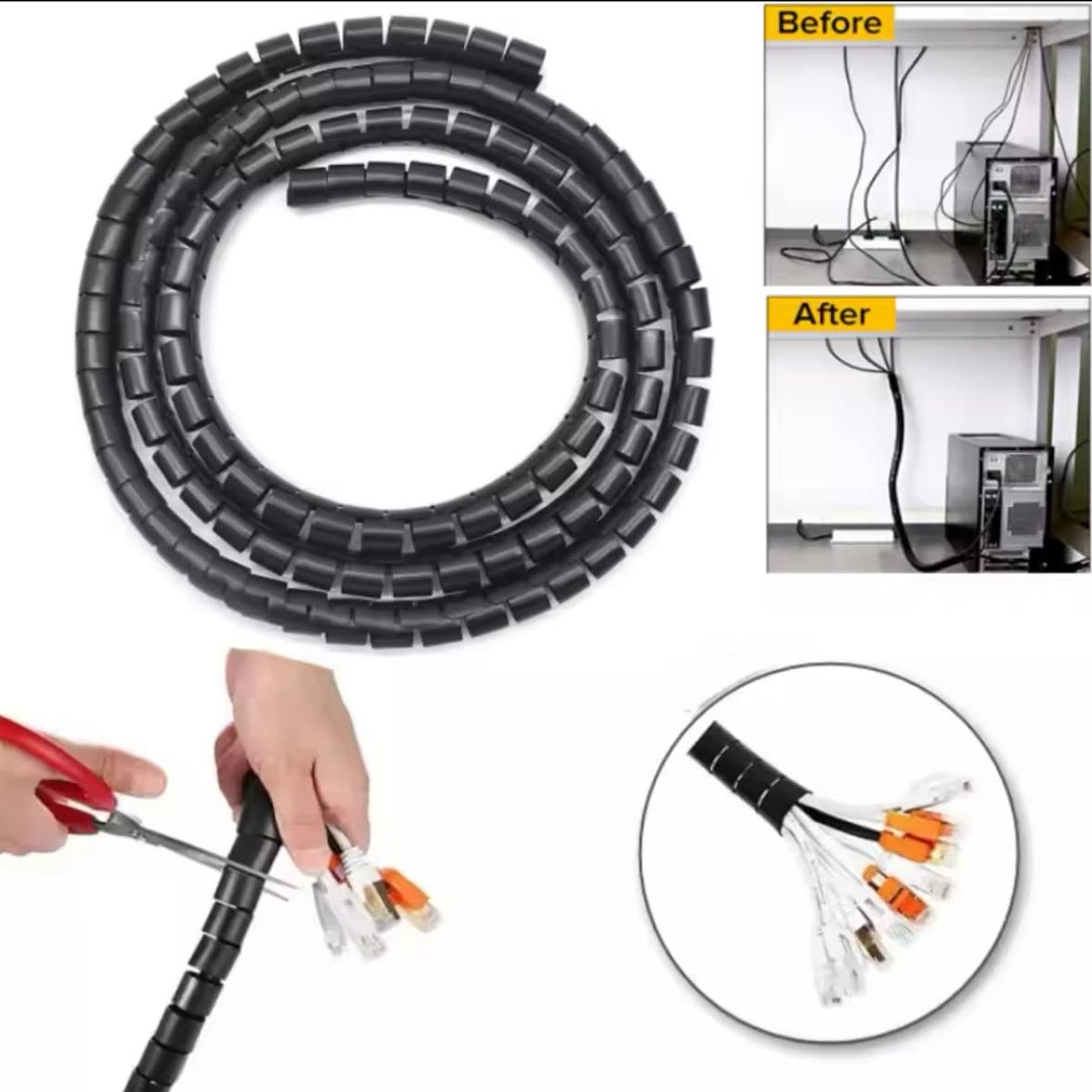 Before

After