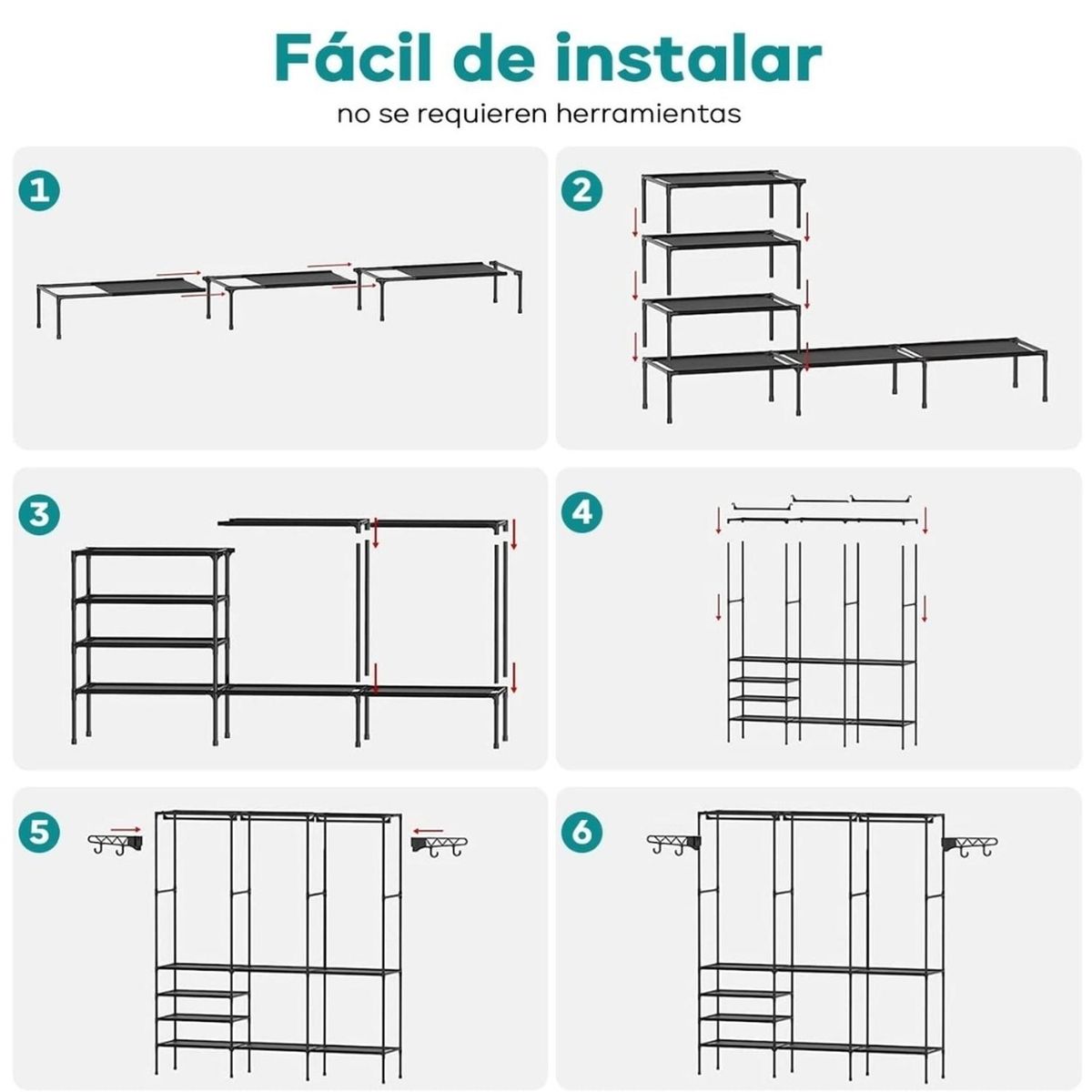 Fácil de instalar

no se requieren herramientas

1

2

3

4

5

6