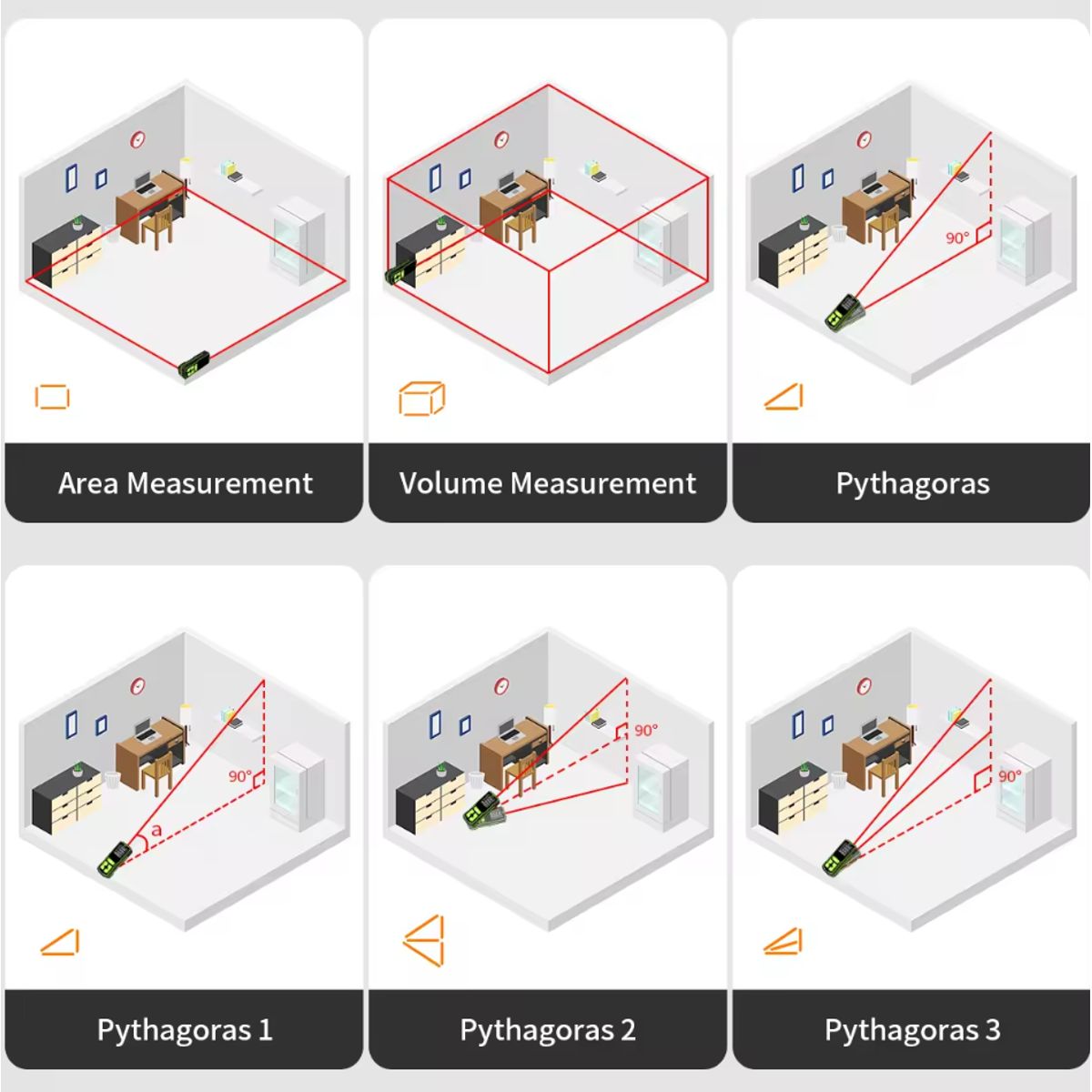 Area Measurement

Volume Measurement

90°

Pythagoras

90°

a

Pythagoras 1

90°

Pythagoras 2

90°

Pythagoras 3