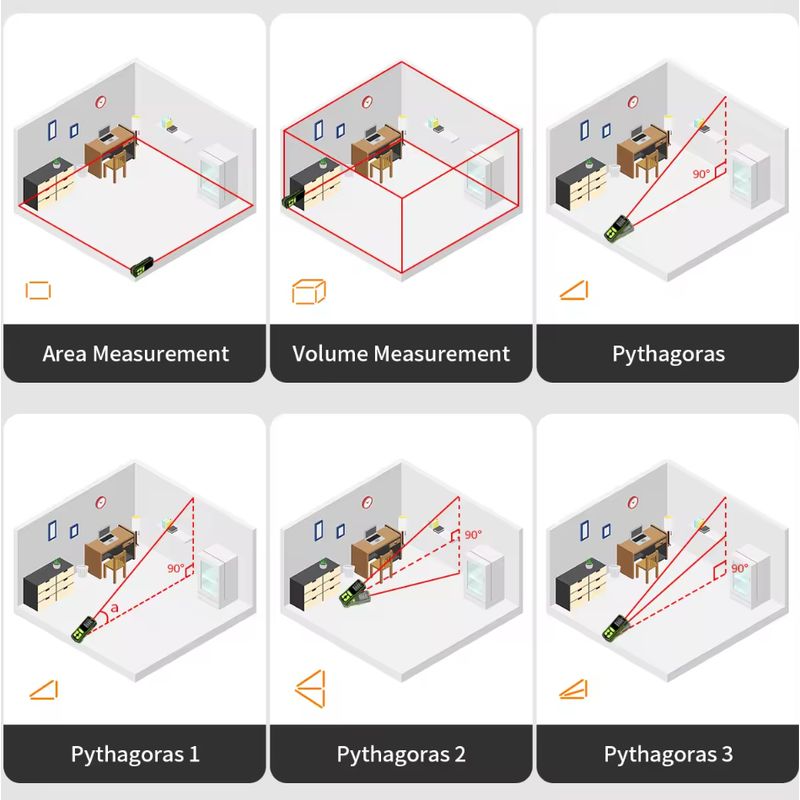 Area Measurement

Volume Measurement

90°

Pythagoras

90°

a

Pythagoras 1

90°

Pythagoras 2

90°

Pythagoras 3