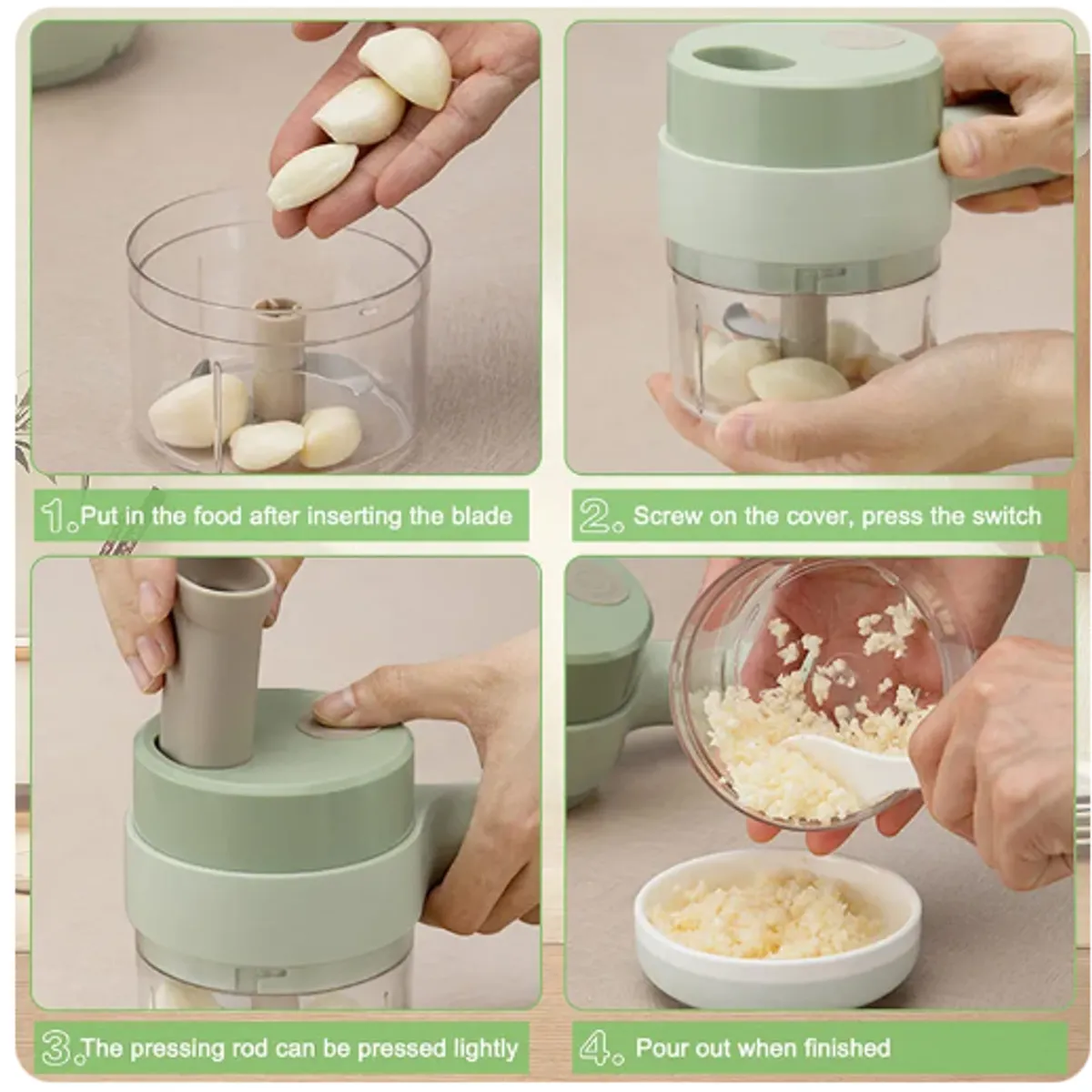 1. Put in the food after inserting the blade

2. Screw on the cover, press the switch

3. The pressing rod can be pressed lightly

4. Pour out when finished