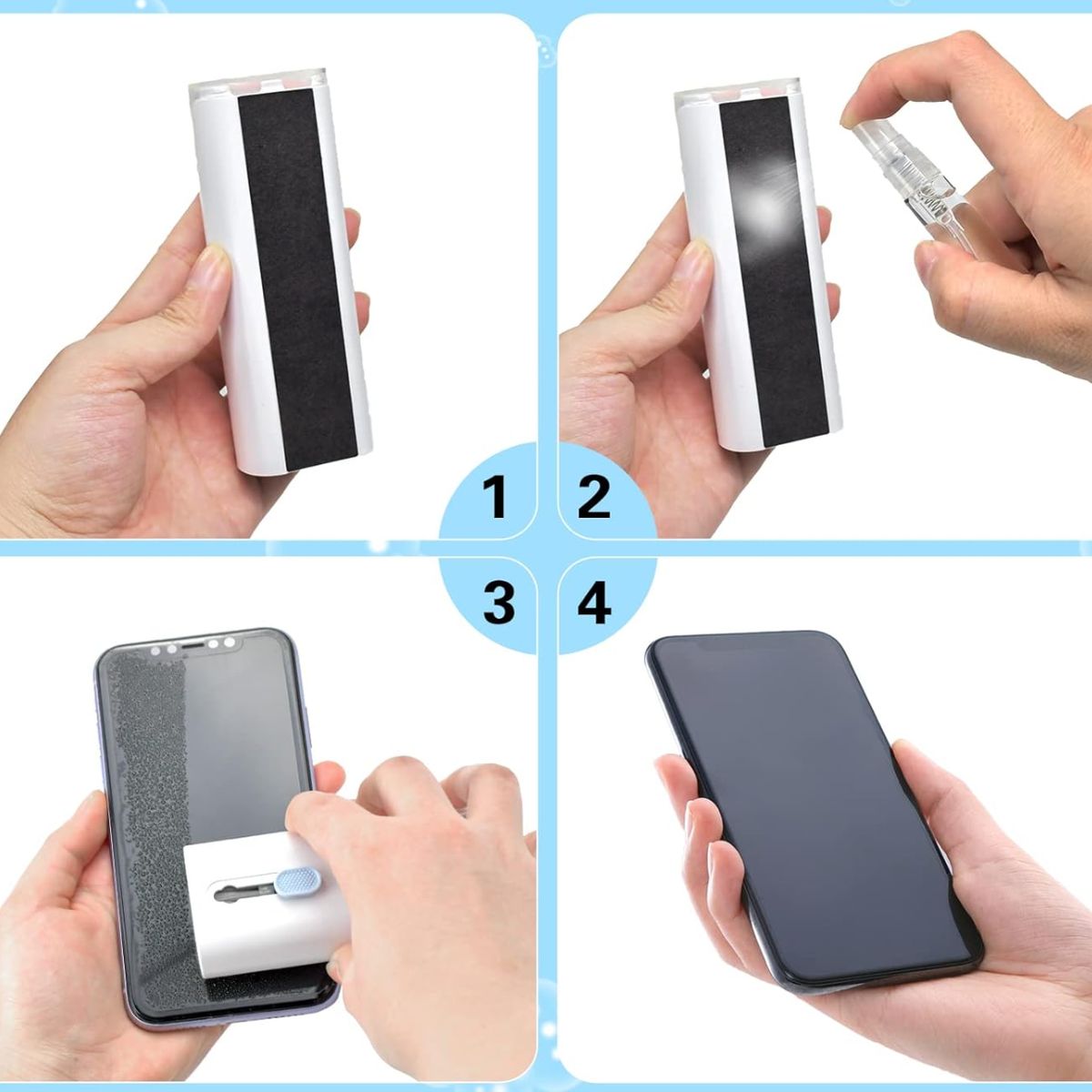 1
2
3
4