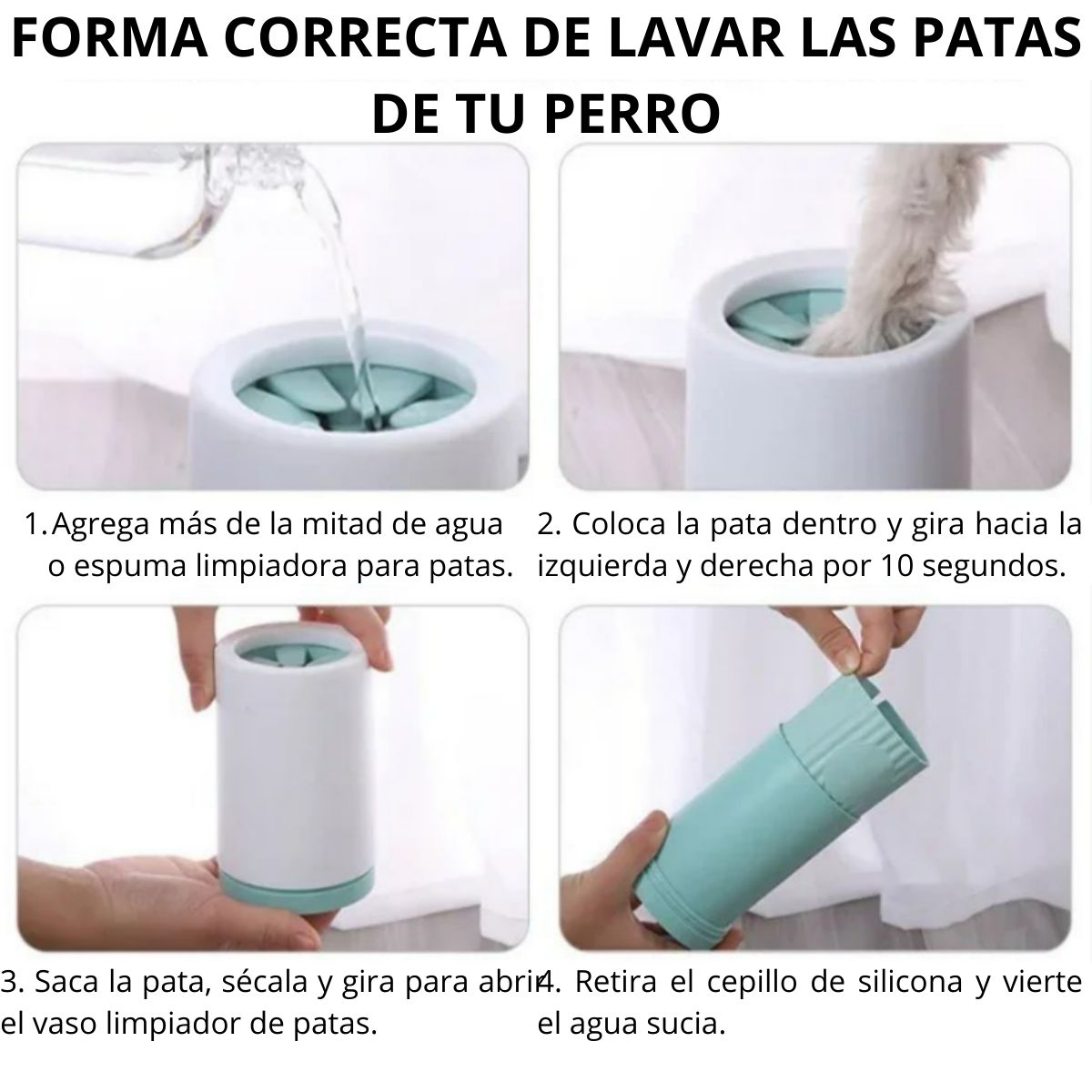 FORMA CORRECTA DE LAVAR LAS PATAS DE TU PERRO

1. Agrega más de la mitad de agua o espuma limpiadora para patas.

2. Coloca la pata dentro y gira hacia la izquierda y derecha por 10 segundos.

3. Saca la pata, sécala y gira para abrir el vaso limpiador de patas.

4. Retira el cepillo de silicona y vierte el agua sucia.