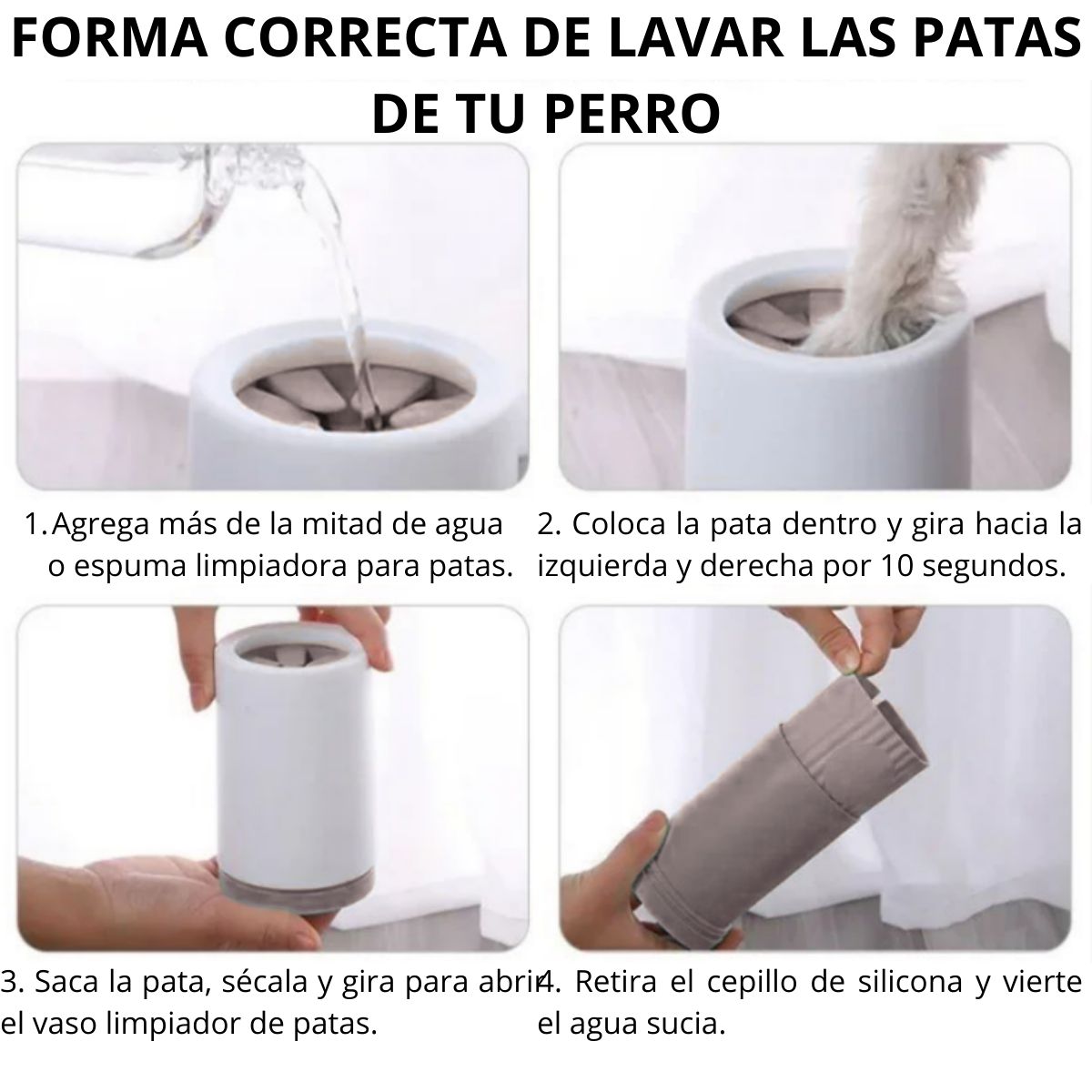 FORMA CORRECTA DE LAVAR LAS PATAS DE TU PERRO

1. Agrega más de la mitad de agua o espuma limpiadora para patas.

2. Coloca la pata dentro y gira hacia la izquierda y derecha por 10 segundos.

3. Saca la pata, sécala y gira para abrir el vaso limpiador de patas.

4. Retira el cepillo de silicona y vierte el agua sucia.