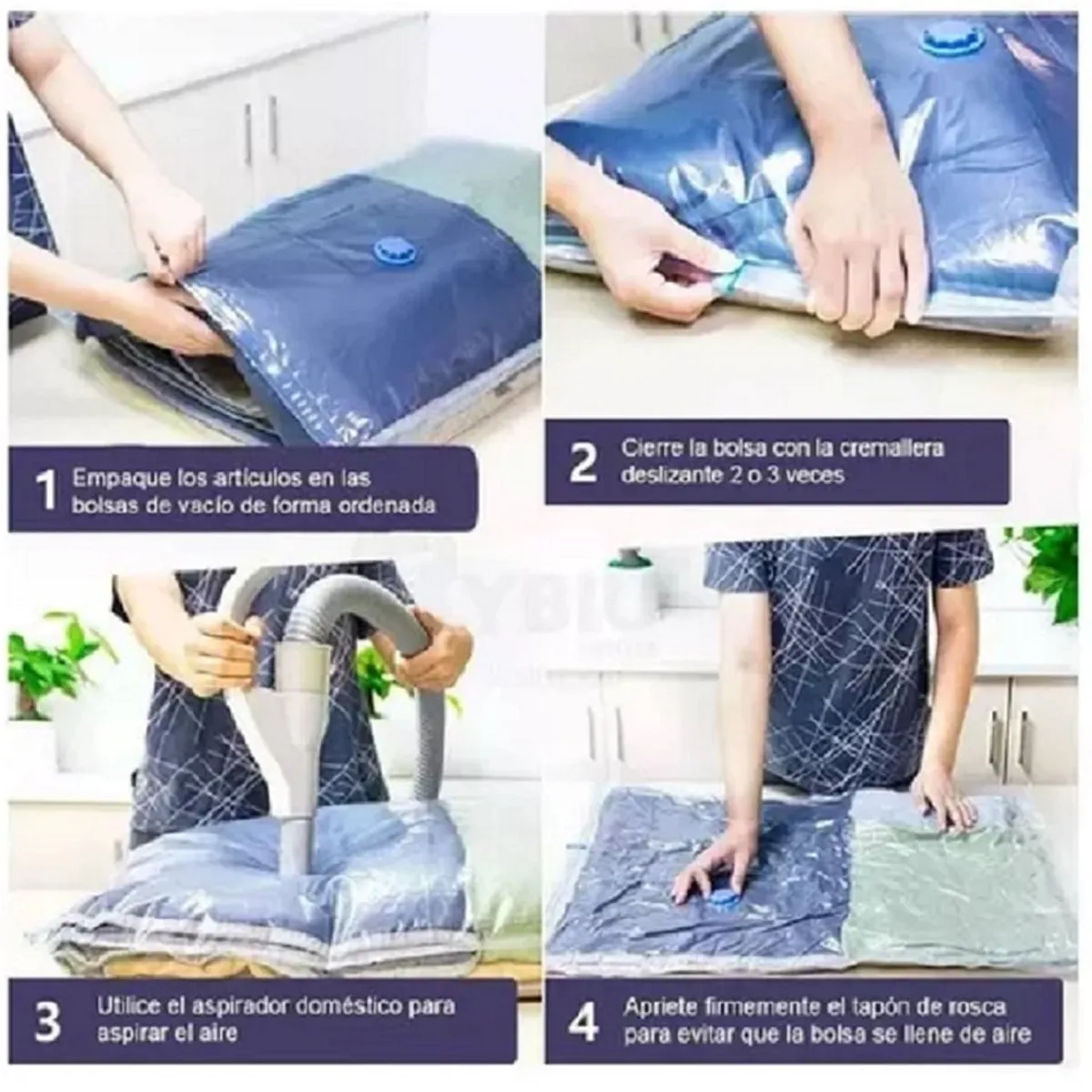 1 Empaque los artículos en las bolsas de vacío de forma ordenada

2 Cierre la bolsa con la cremallera deslizante 2 o 3 veces

YBIO

3 Utilice el aspirador doméstico para aspirar el aire

4 Apriete firmemente el tapón de rosca para evitar que la bolsa se llene de aire