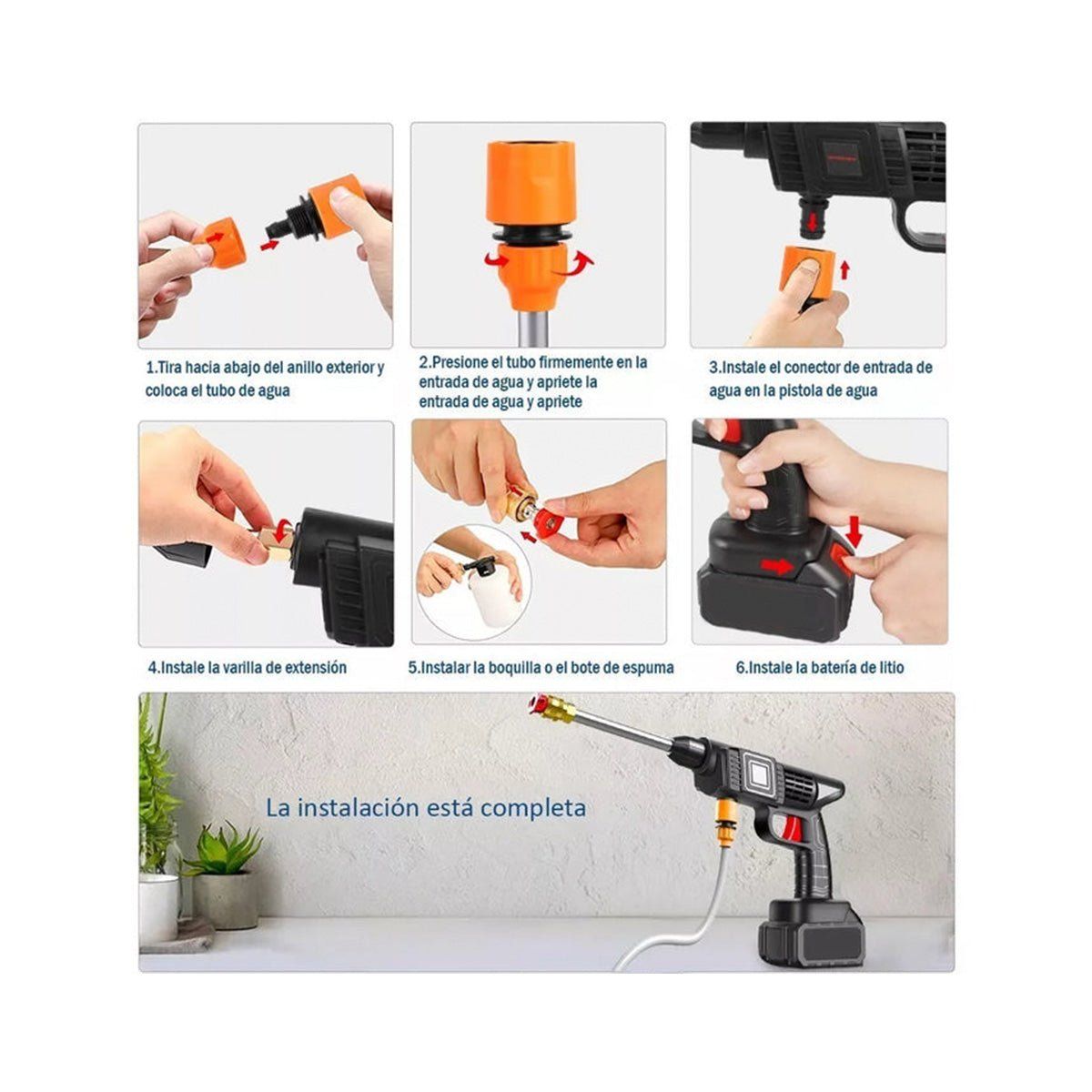 1.Tira hacia abajo del anillo exterior y coloca el tubo de agua

2.Presione el tubo firmemente en la entrada de agua y apriete la entrada de agua y apriete

3.Instale el conector de entrada de agua en la pistola de agua

4.Instale la varilla de extensión

5.Instalar la boquilla o el bote de espuma

6.Instale la batería de litio

La instalación está completa