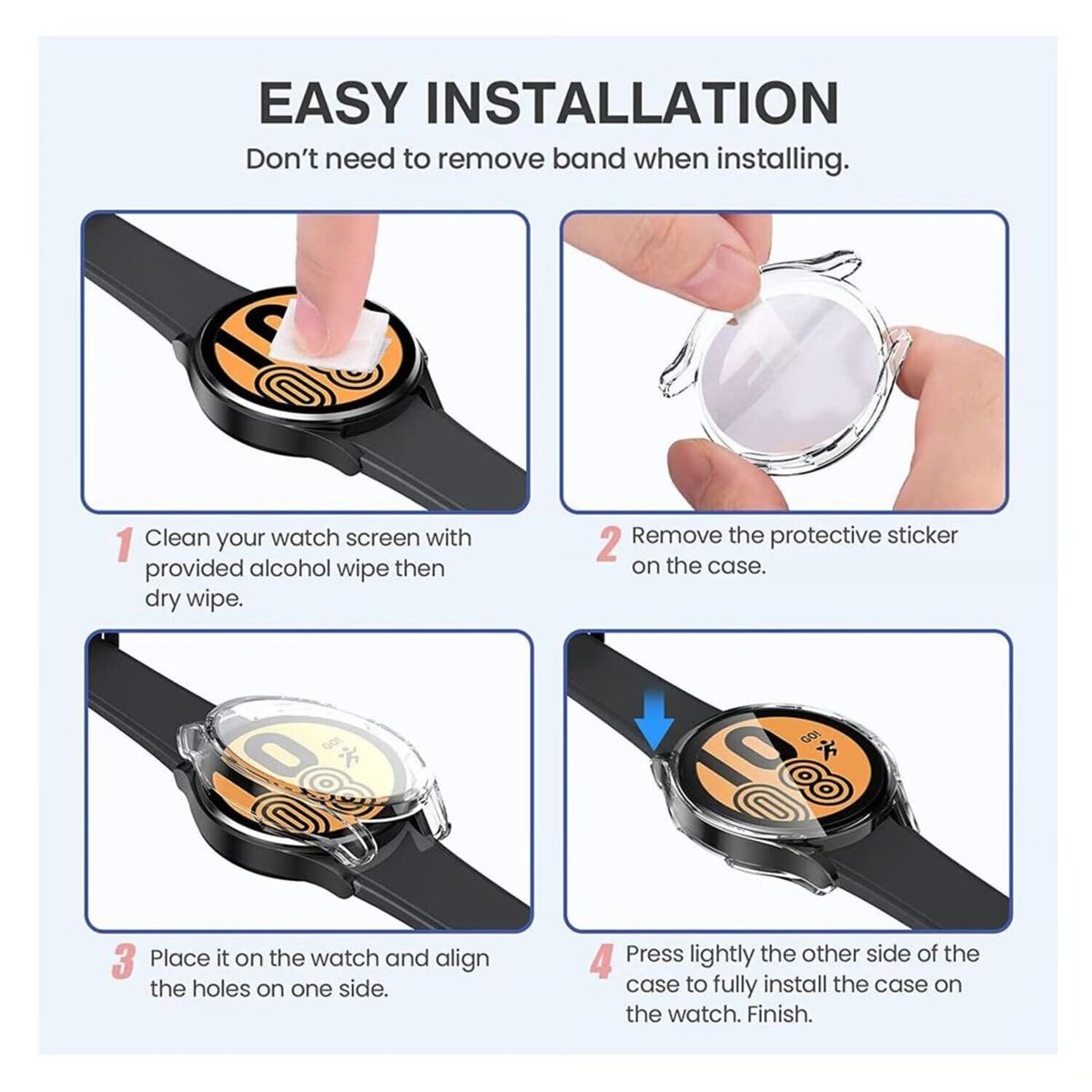 EASY INSTALLATION

Don't need to remove band when installing.

1 Clean your watch screen with provided alcohol wipe then dry wipe.

2 Remove the protective sticker on the case.

GO!

3 Place it on the watch and align the holes on one side.

GO!

4 Press lightly the other side of the case to fully install the case on the watch. Finish.