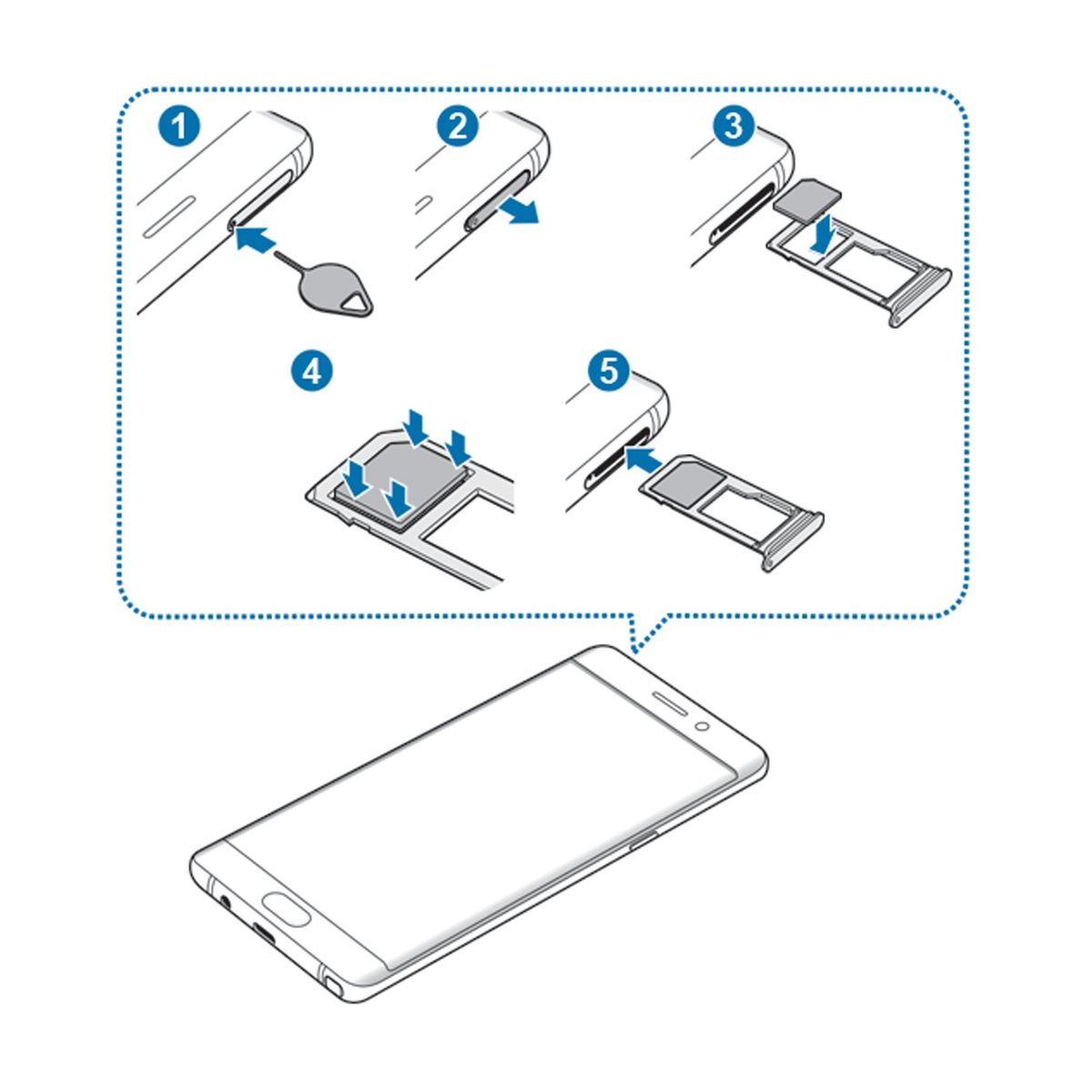 1
2
3
4
5