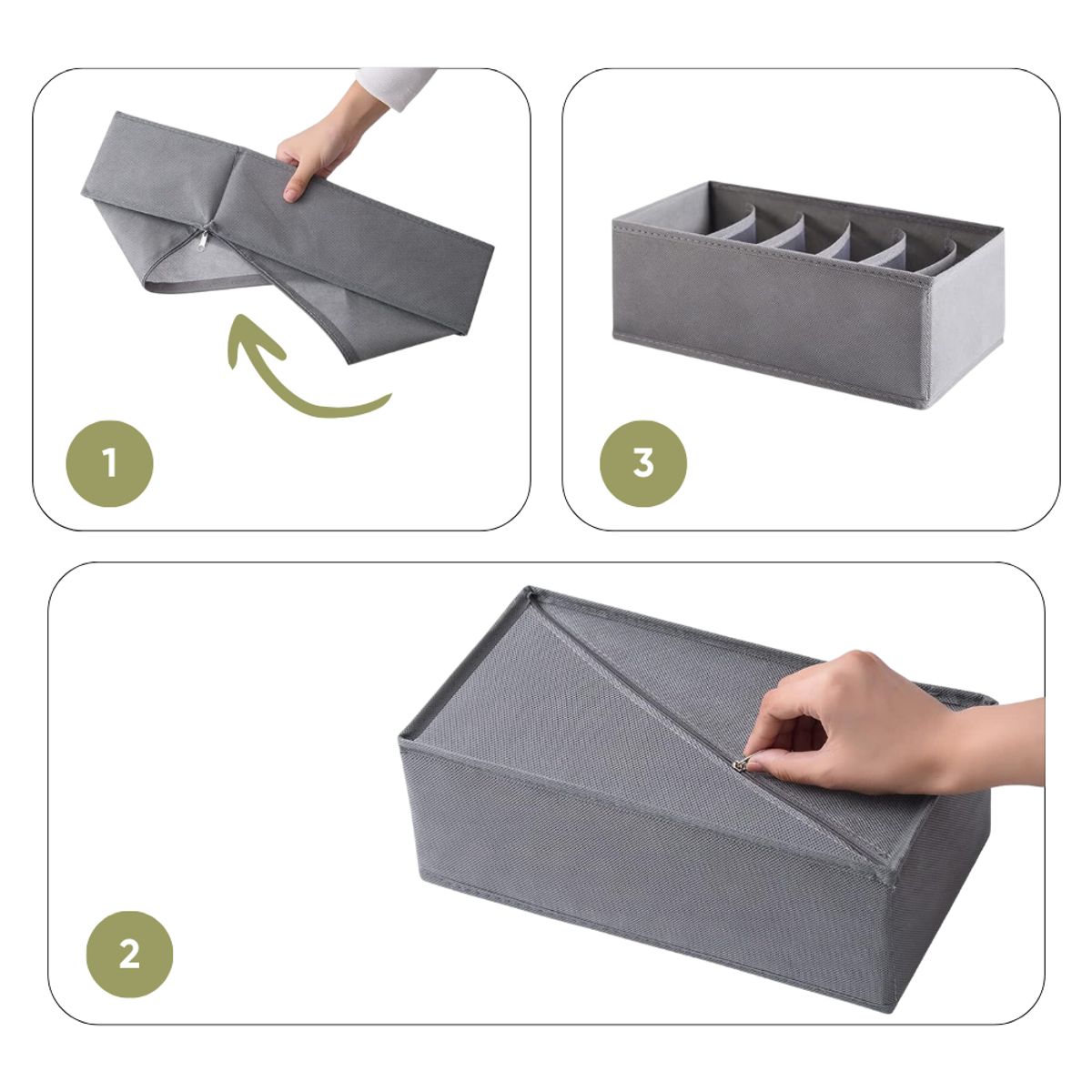 1

3

2