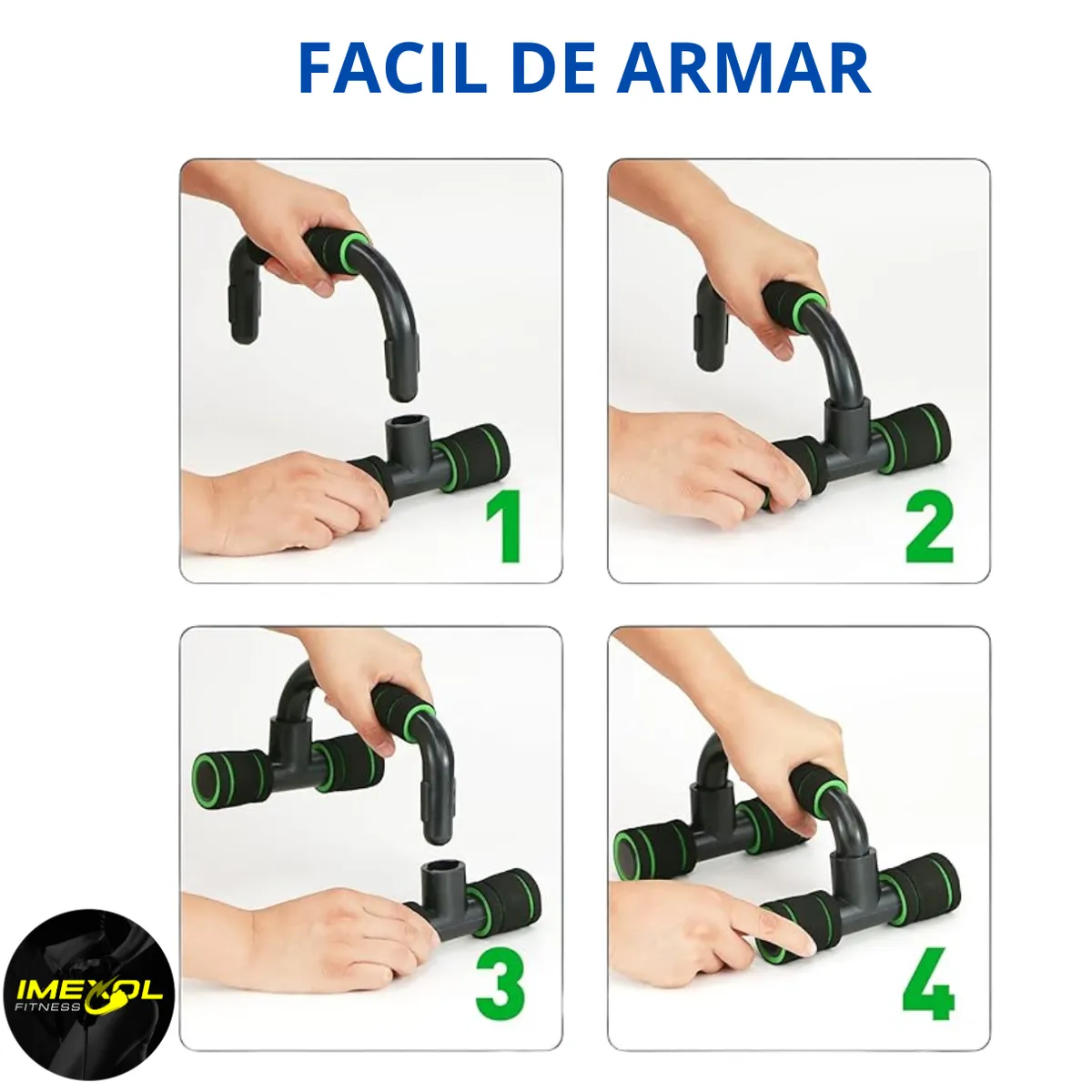 FACIL DE ARMAR

1

2

3

4

IMEXOL
FITNESS