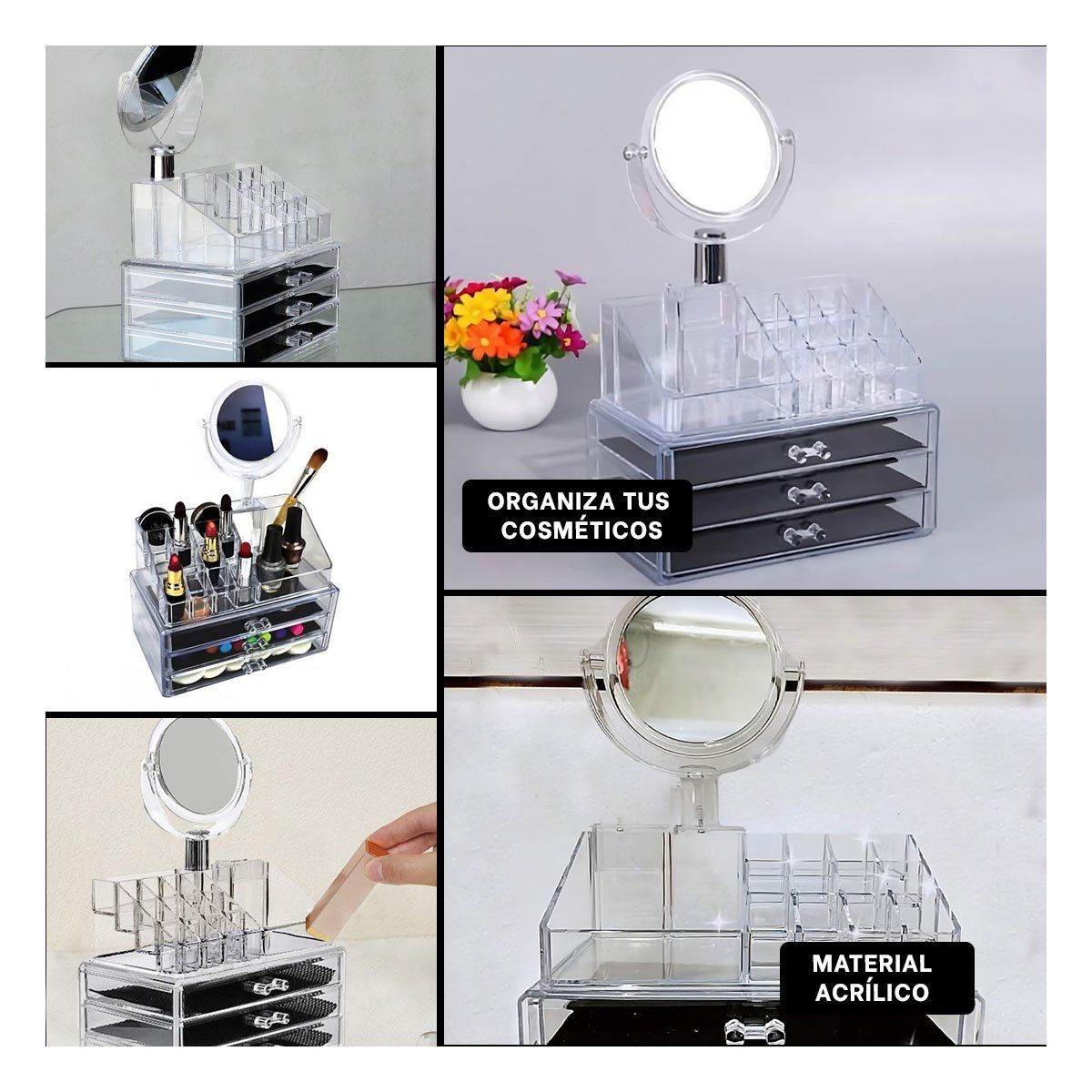 ORGANIZA TUS COSMÉTICOS

MATERIAL ACRÍLICO