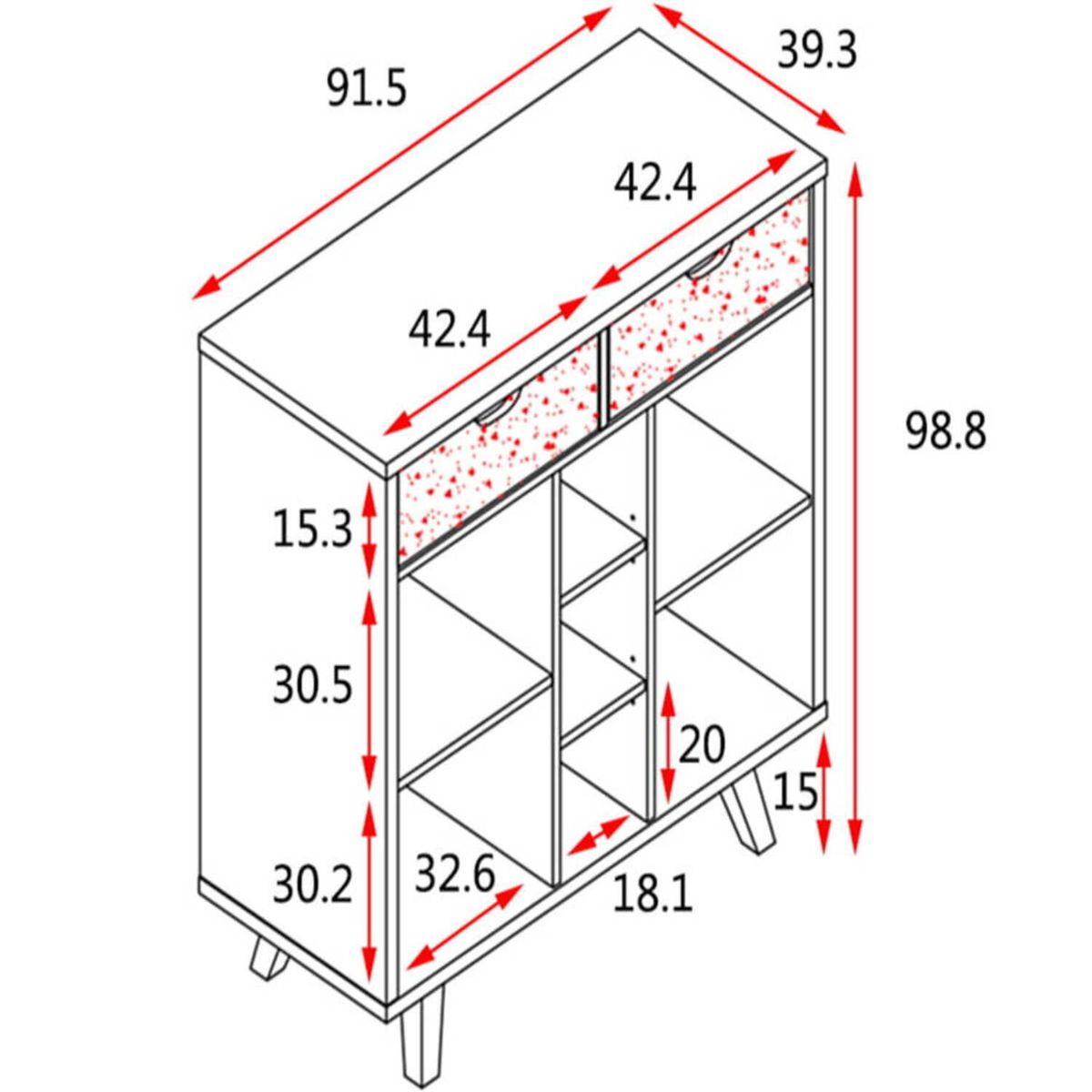 91.5
39.3
42.4
42.4
98.8
15.3
30.5
20
15
30.2
32.6
18.1