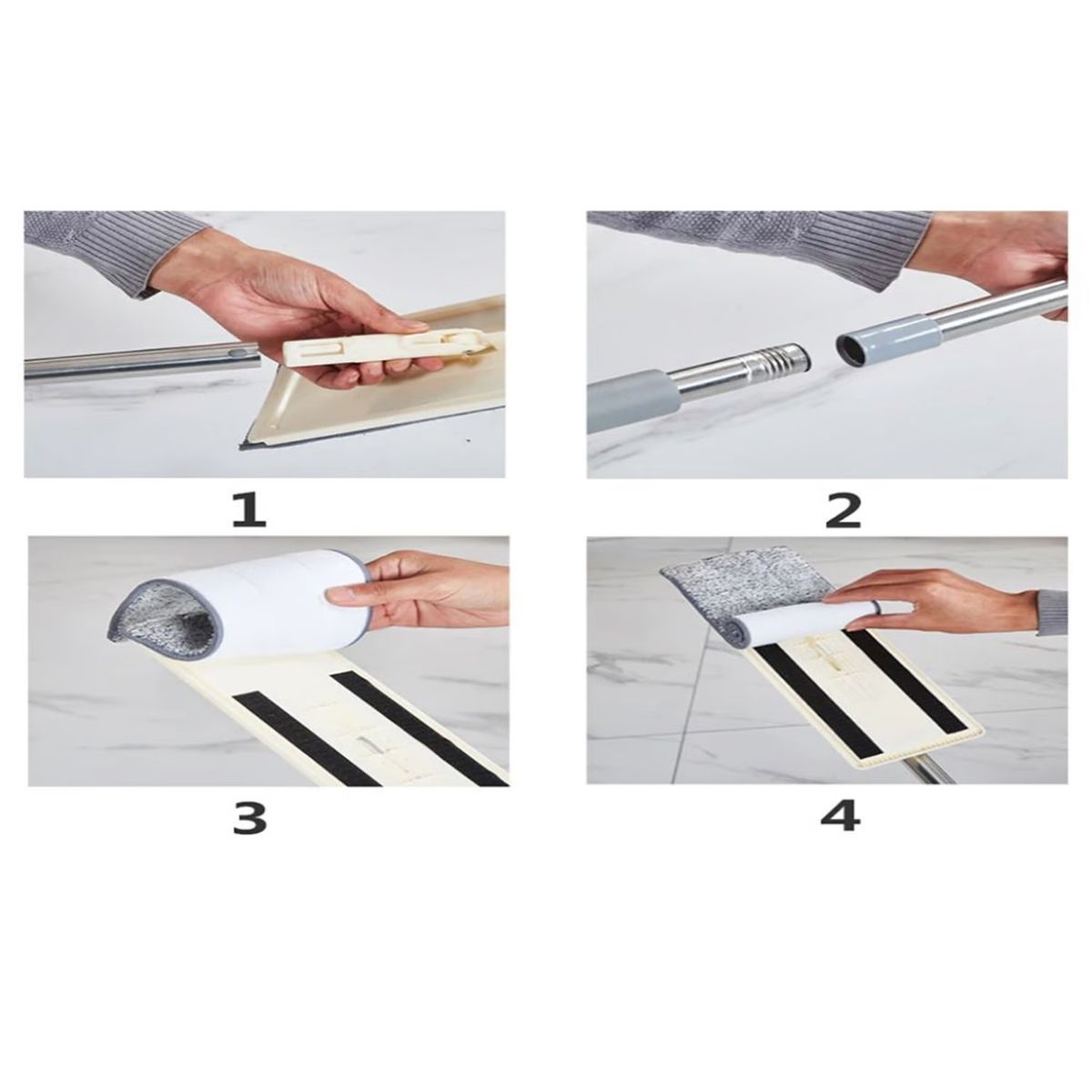 1

2

3

4