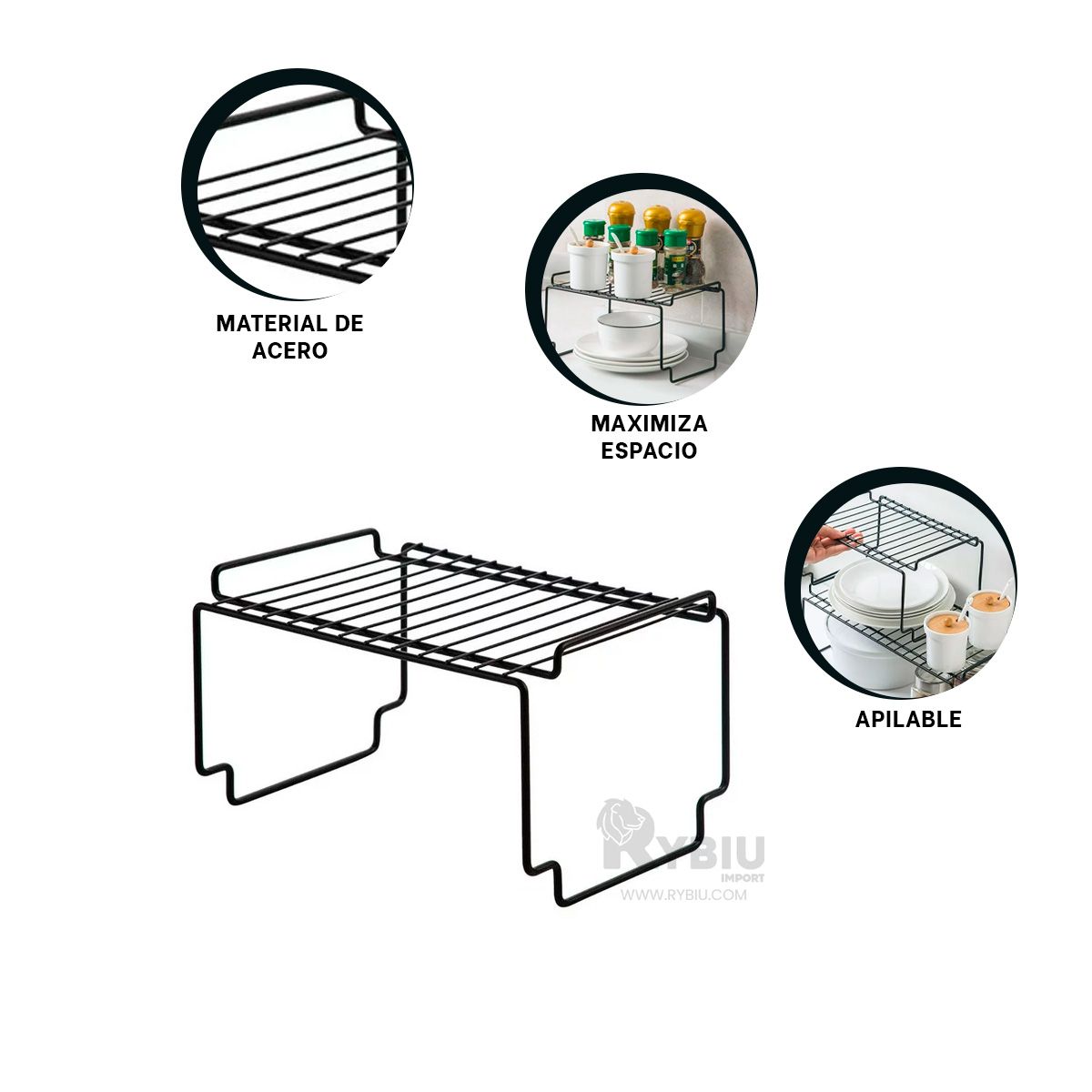 MATERIAL DE ACERO

MAXIMIZA ESPACIO

APILABLE

RYBIU
IMPORT
WWW.RYBIU.COM