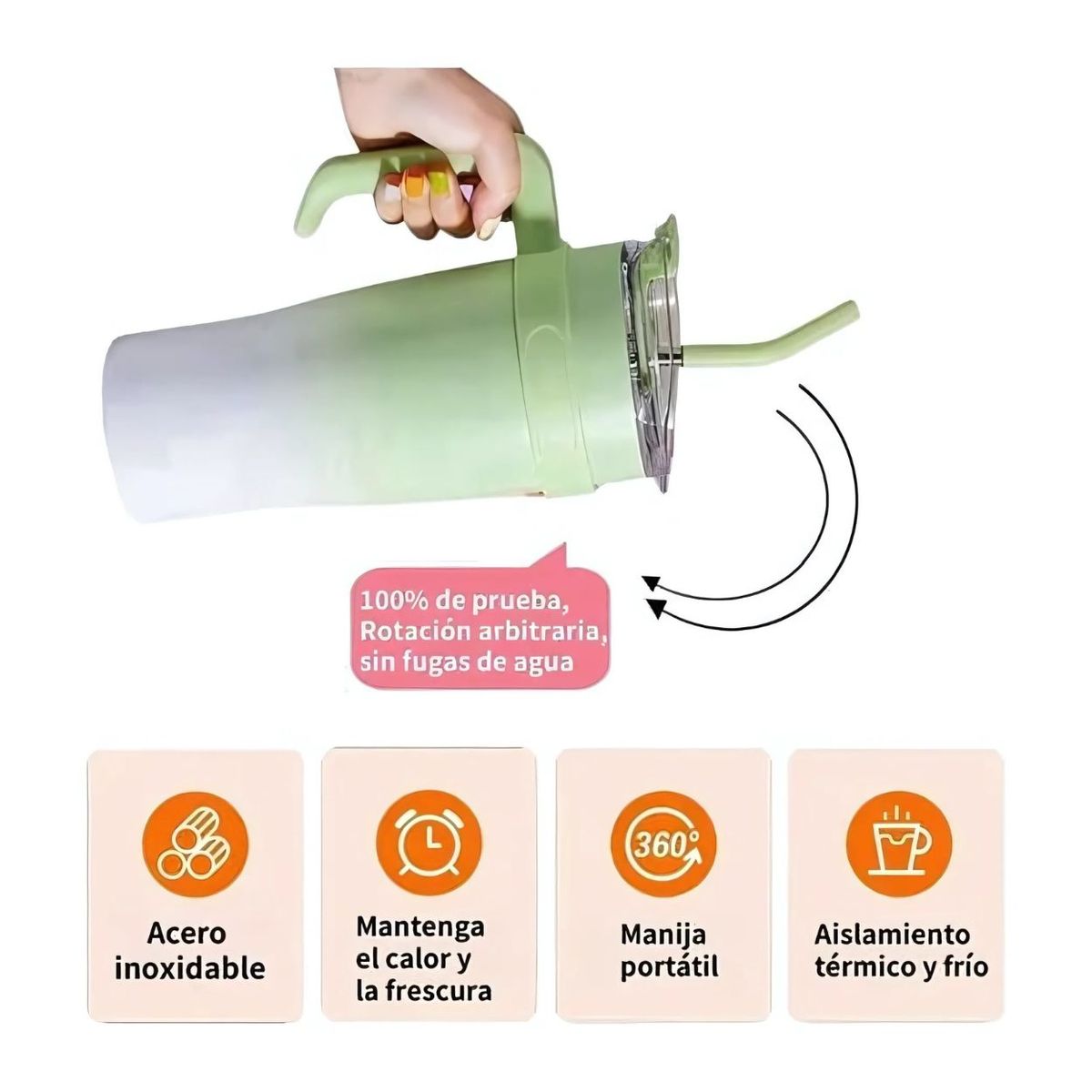 100% de prueba, Rotación arbitraria, sin fugas de agua

Acero inoxidable

Mantenga el calor y la frescura

360°

Manija portátil

Aislamiento térmico y frío