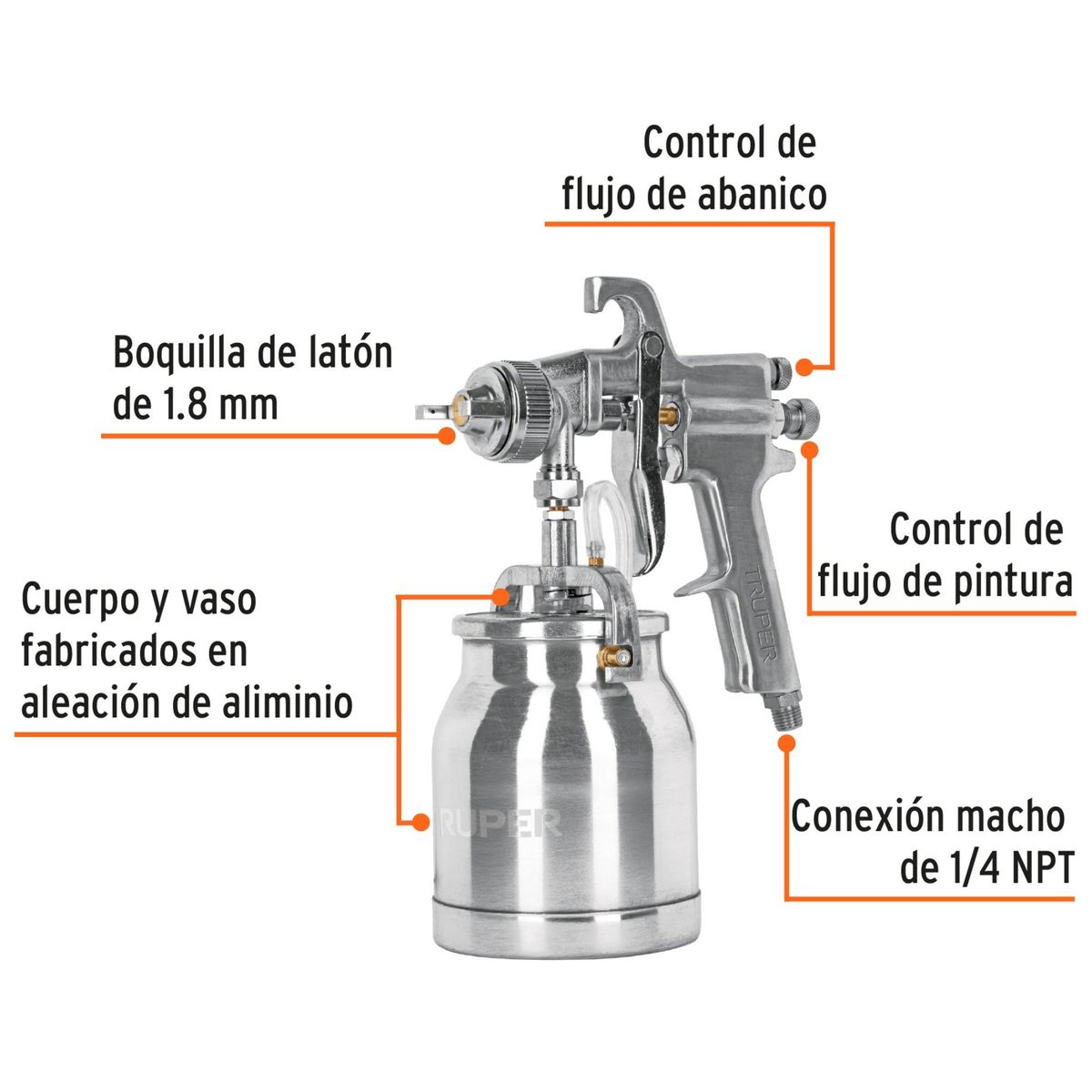 Control de flujo de abanico

Boquilla de latón de 1.8 mm

Control de flujo de pintura

Cuerpo y vaso fabricados en aleación de aliminio

TRUPER

TRUPER

Conexión macho de 1/4 NPT