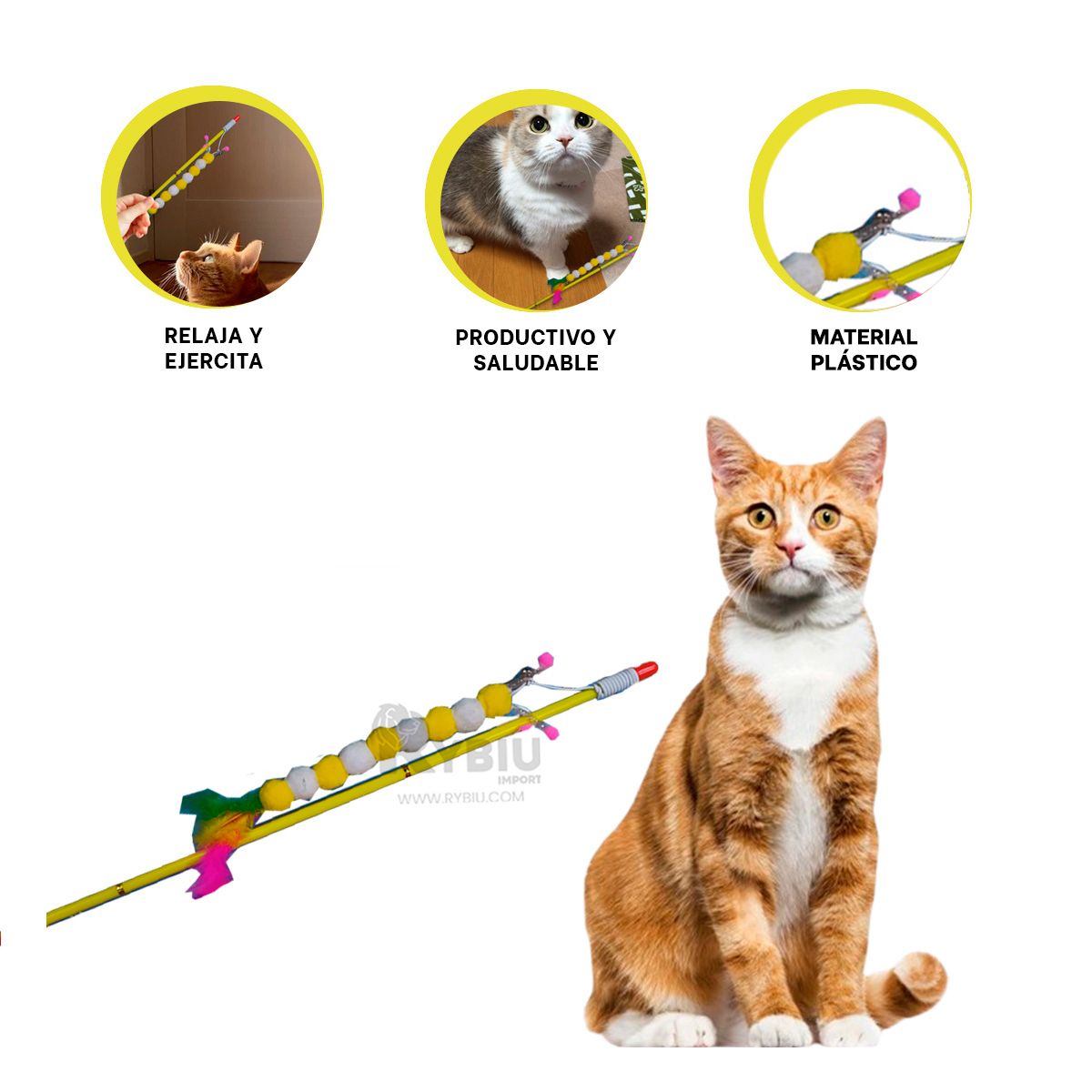 RELAJA Y EJERCITA

PRODUCTIVO Y SALUDABLE

MATERIAL PLÁSTICO

RYBIU IMPORT
WWW.RYBIU.COM