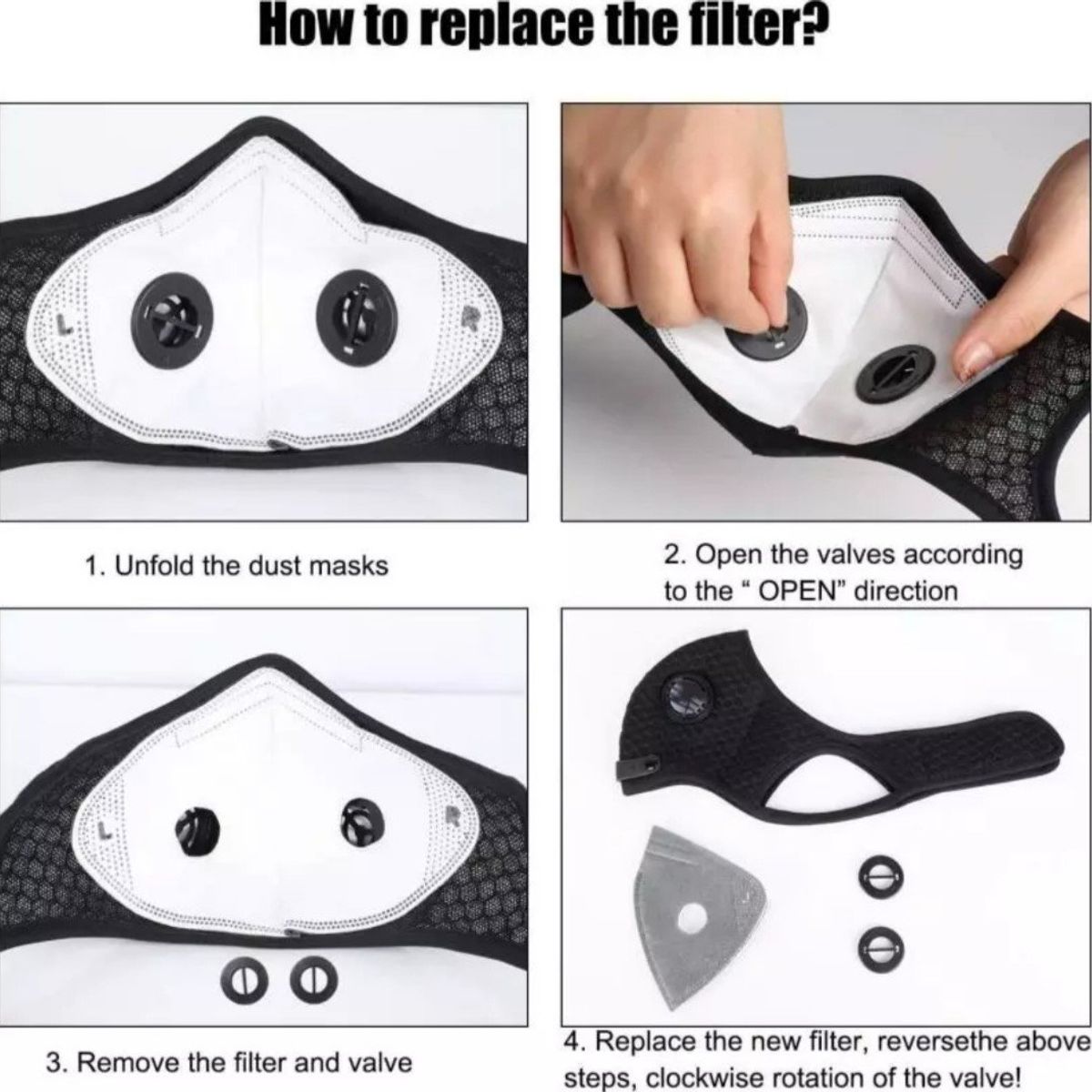 How to replace the filter?

L

R

1. Unfold the dust masks

2. Open the valves according to the " OPEN" direction

L

R

3. Remove the filter and valve

4. Replace the new filter, reversethe above steps, clockwise rotation of the valve!