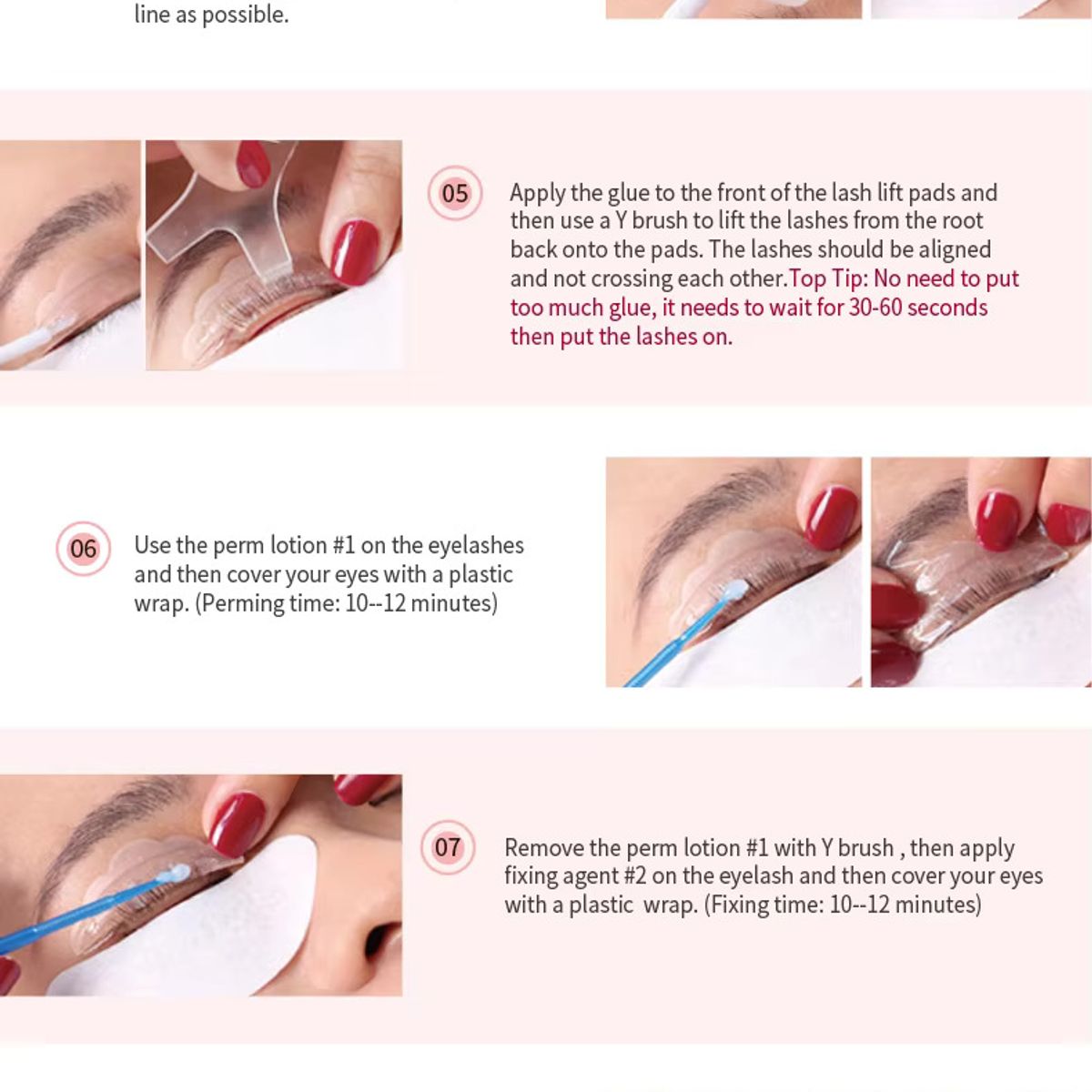 line as possible.

05

Apply the glue to the front of the lash lift pads and then use a Y brush to lift the lashes from the root back onto the pads. The lashes should be aligned and not crossing each other.Top Tip: No need to put too much glue, it needs to wait for 30-60 seconds then put the lashes on.

06

Use the perm lotion #1 on the eyelashes and then cover your eyes with a plastic wrap. (Perming time: 10--12 minutes)

07

Remove the perm lotion #1 with Y brush , then apply fixing agent #2 on the eyelash and then cover your eyes with a plastic  wrap. (Fixing time: 10--12 minutes)